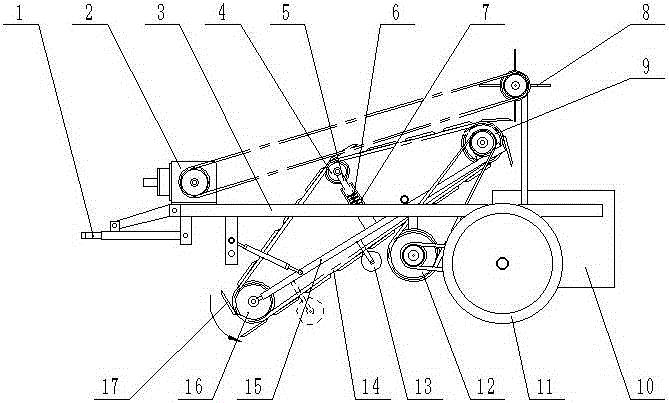 1 2 3 4 5 6 7 8 9

17 16 15 14 13 12 11 10