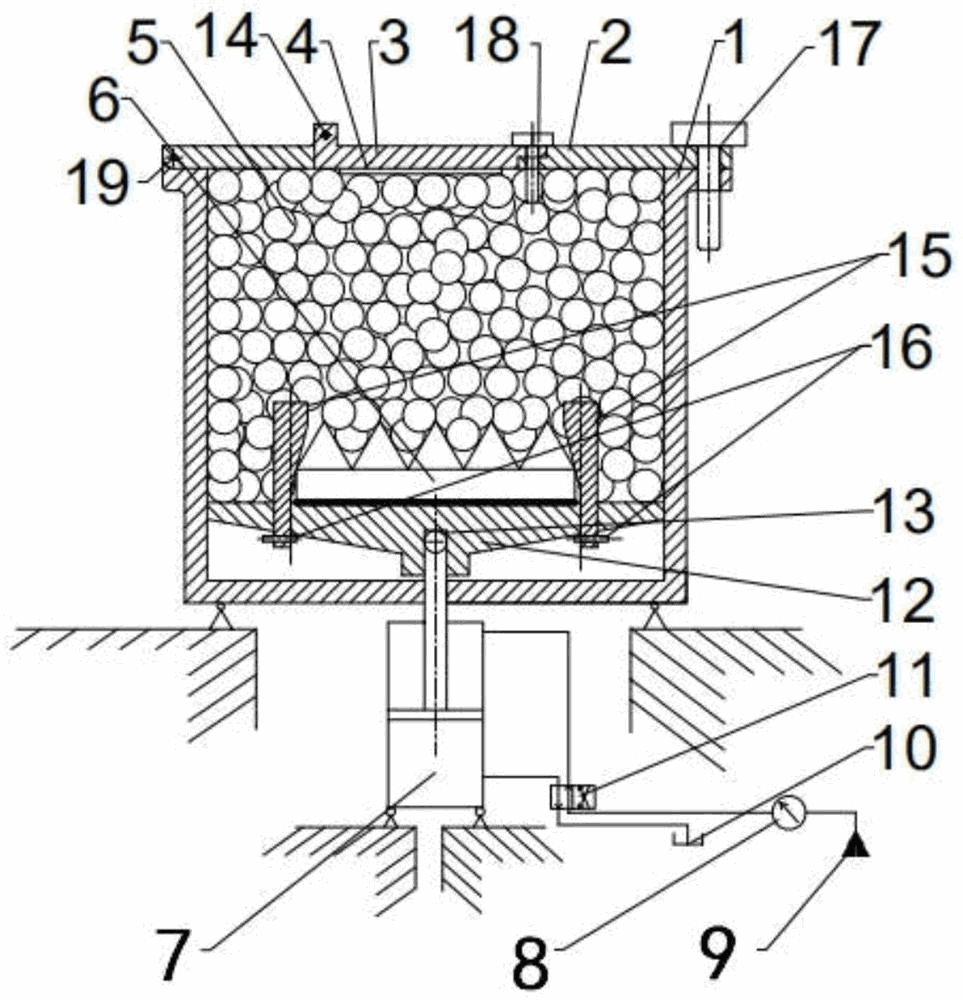 5
14
4
3
18
2
1
17
6
19
15
16
13
12
11
10
7
8
9