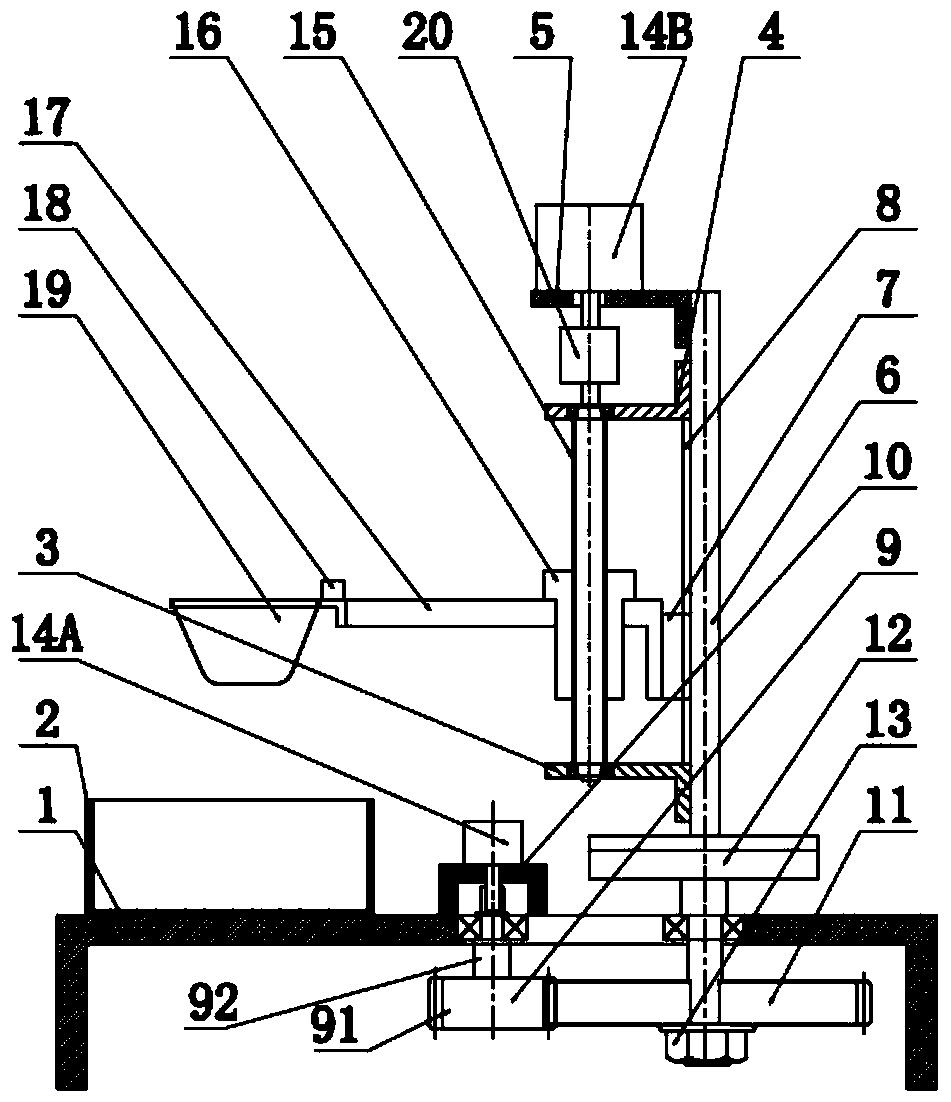 16 15 20 5 14B 4
17
18
19
8
7
6
10
9
3
14A
12
13
11
2
1
92
91