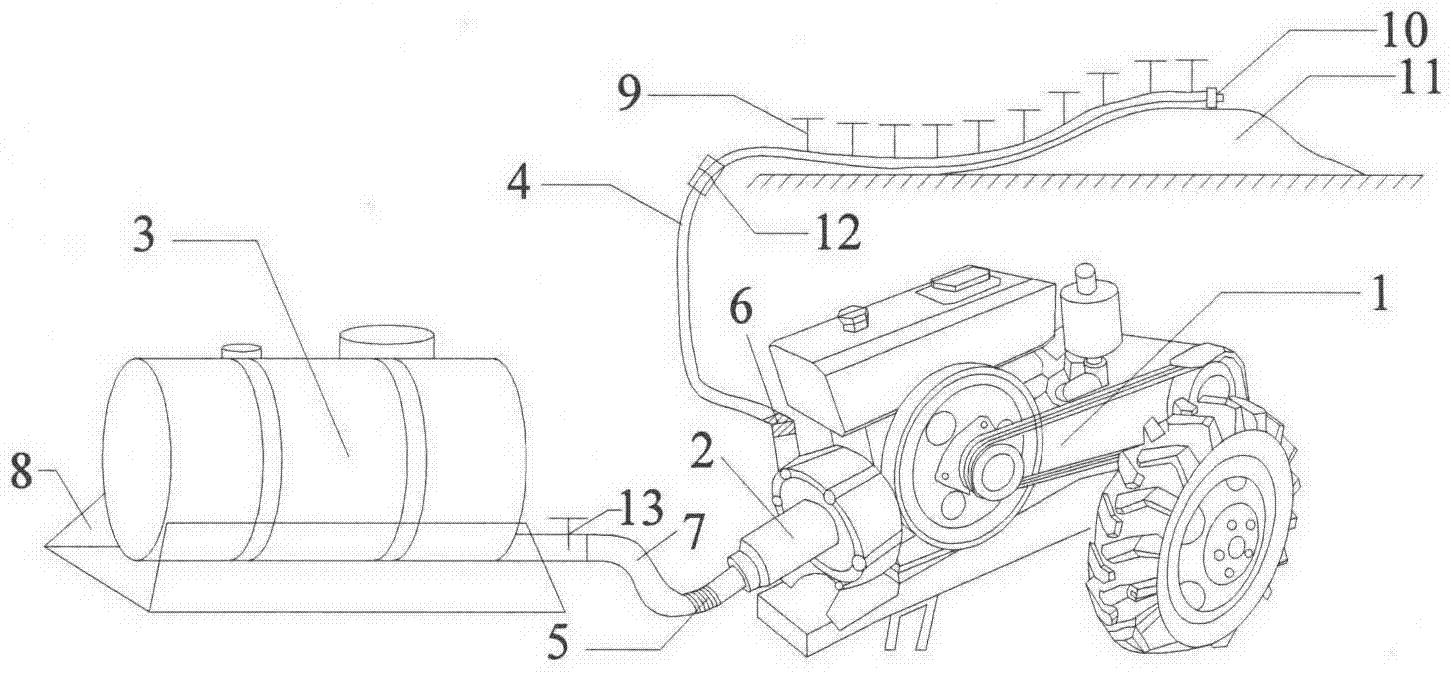 10
11
9
4
12
3
6
1
2
8
13
7
5