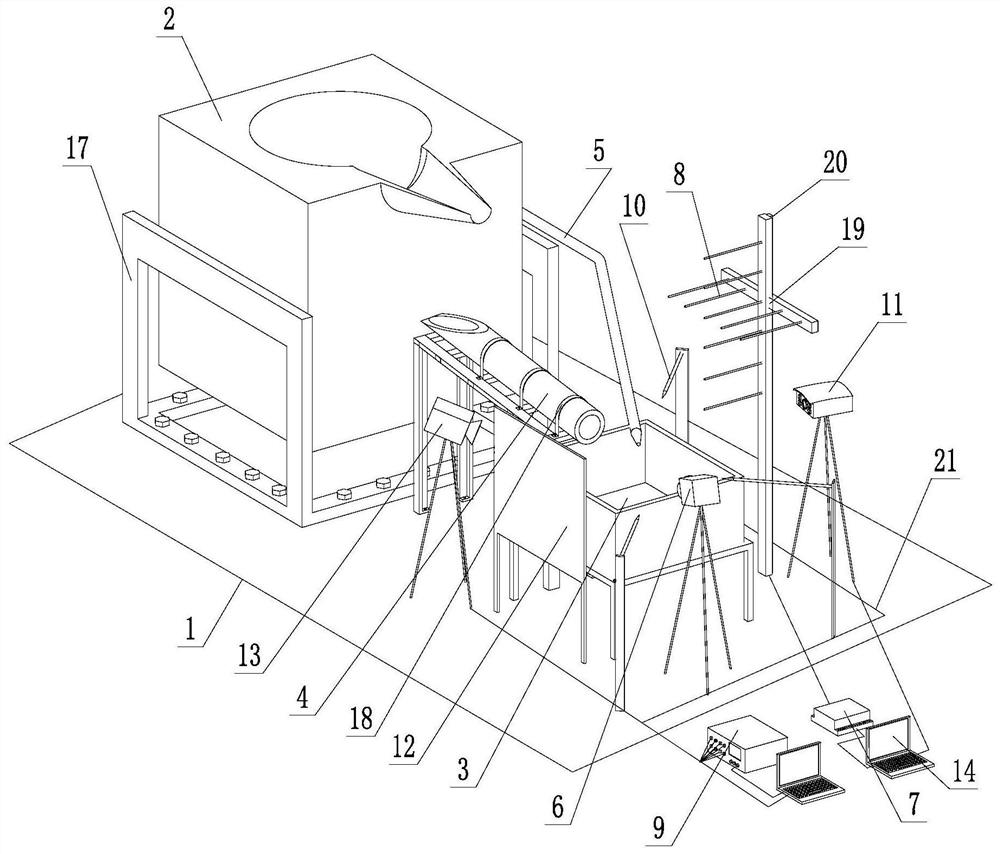 2
17
5
8
20
10
19
11
21
1
13
4
18
12
3
6
9
7
14