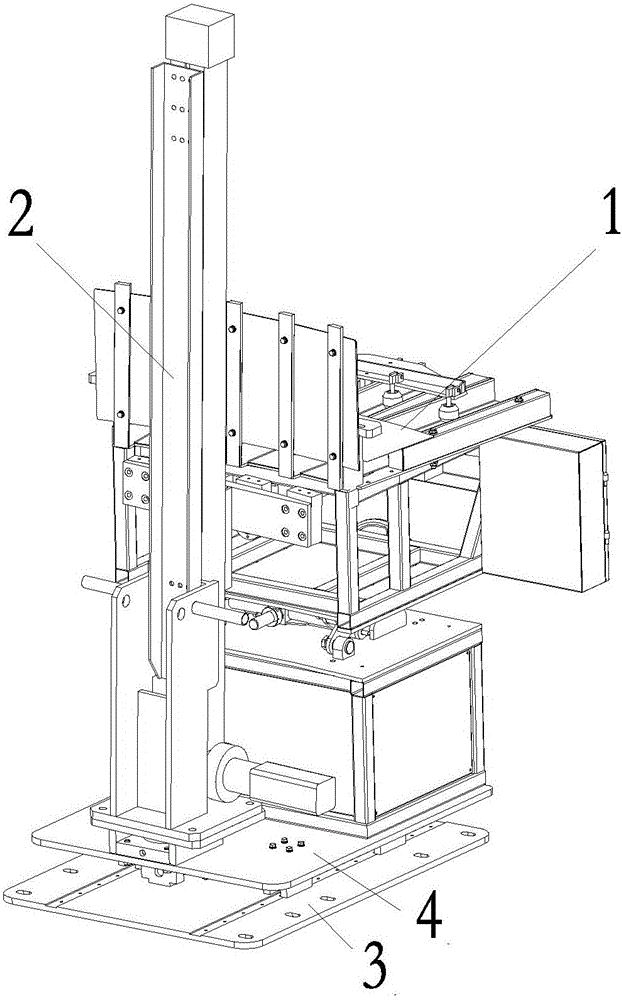 2
1
4
3