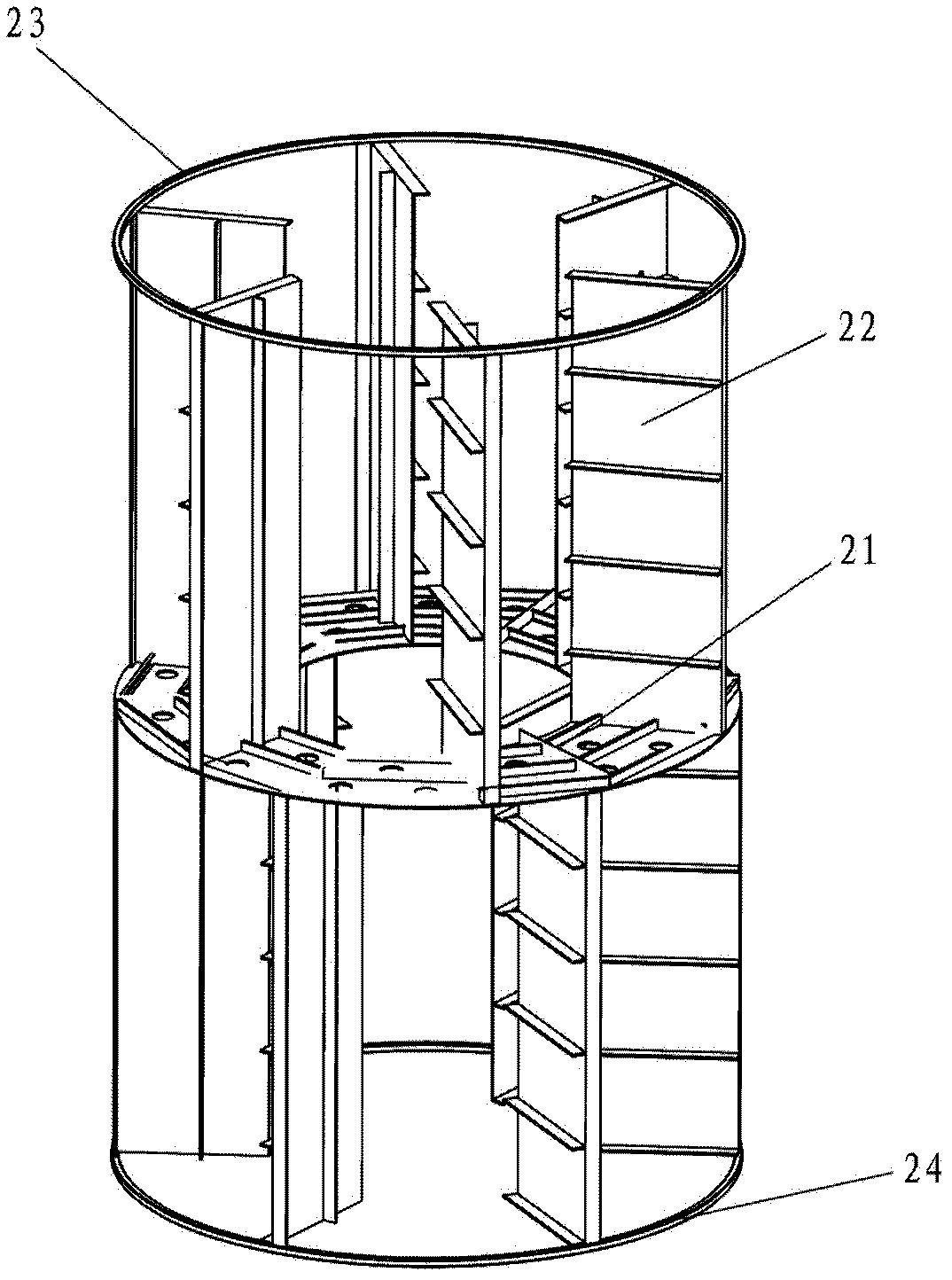 23
22
21
24