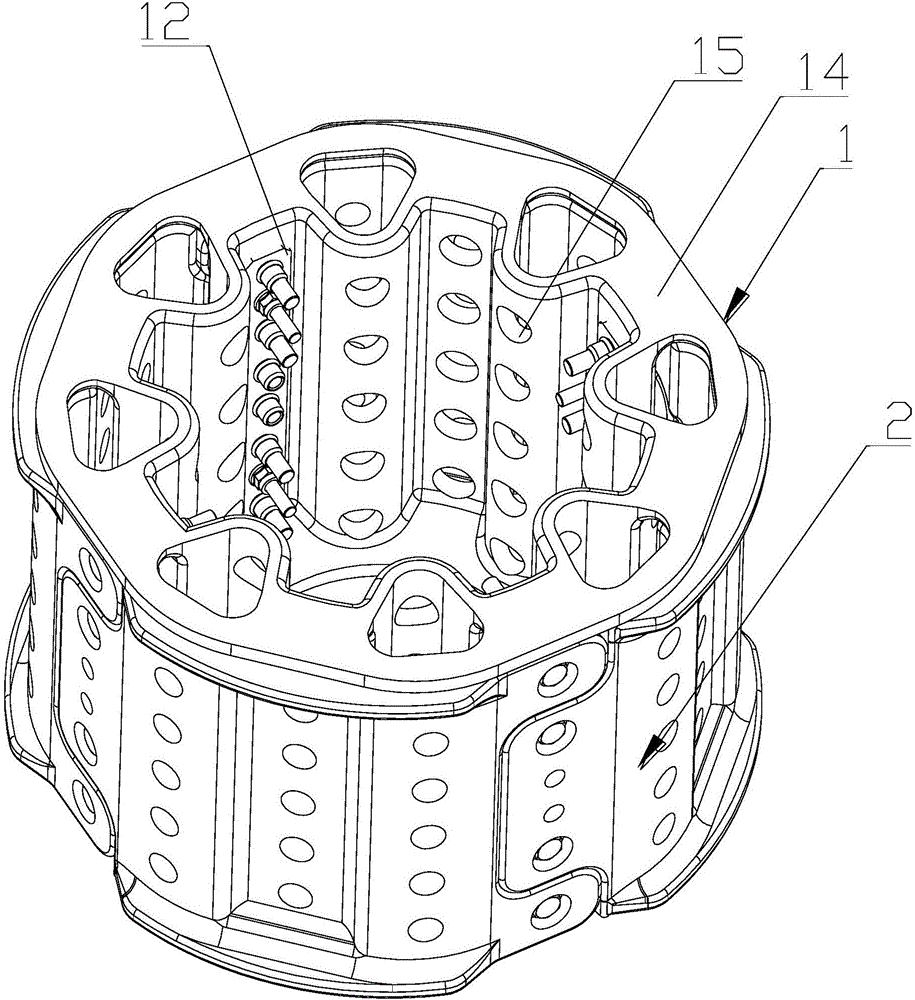 12
15
14
1
2