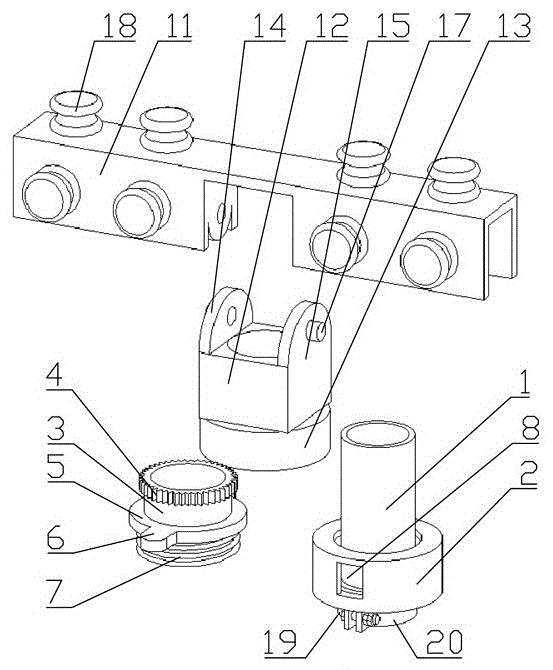 18 11 14 12 15 17 13

4
3
5
6
7

1
8
2

19 20