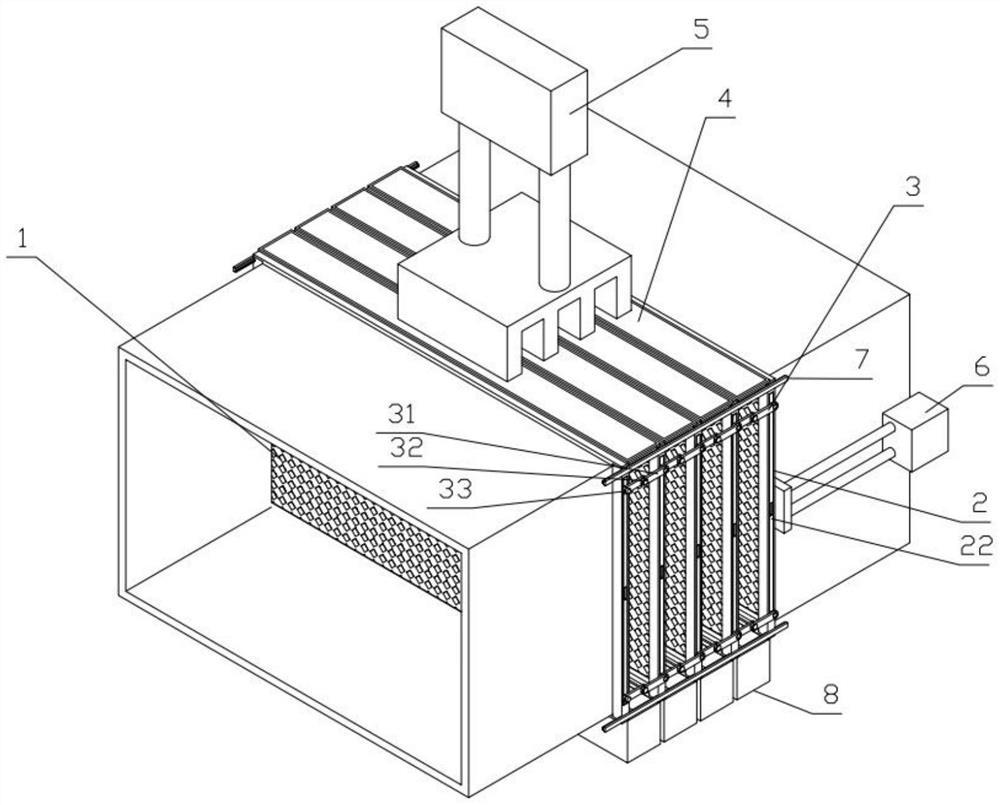 5
4
3
1
7
6
31
32
33
2
22
8