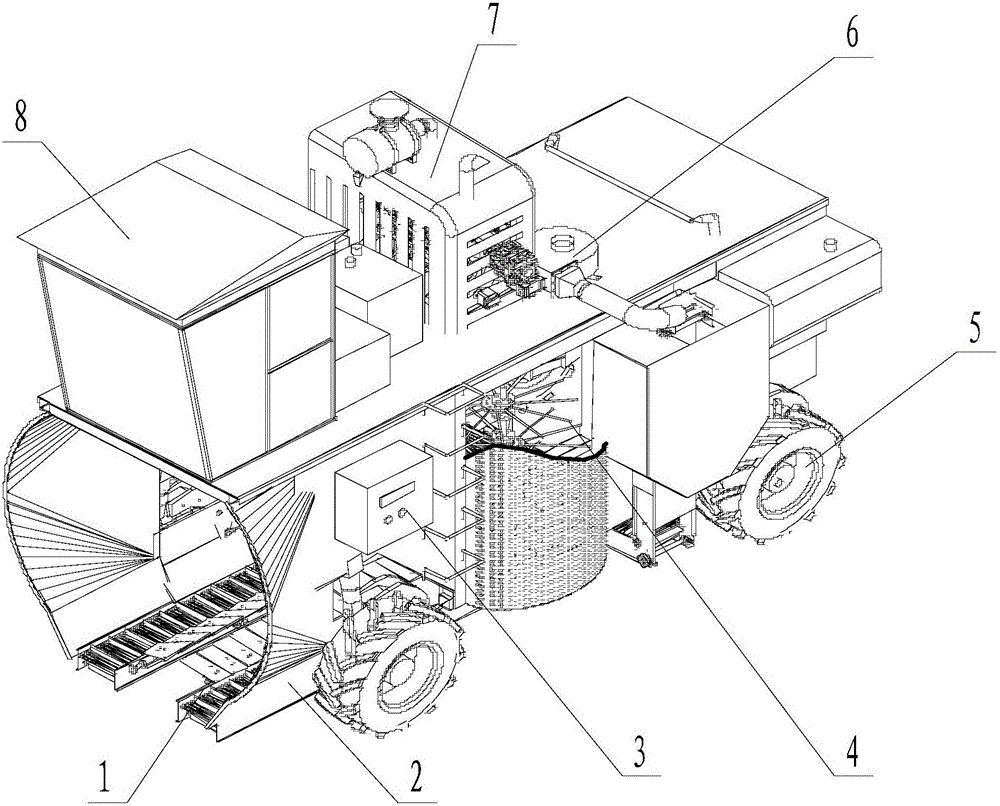 7
6
8
5
1
2
3
4