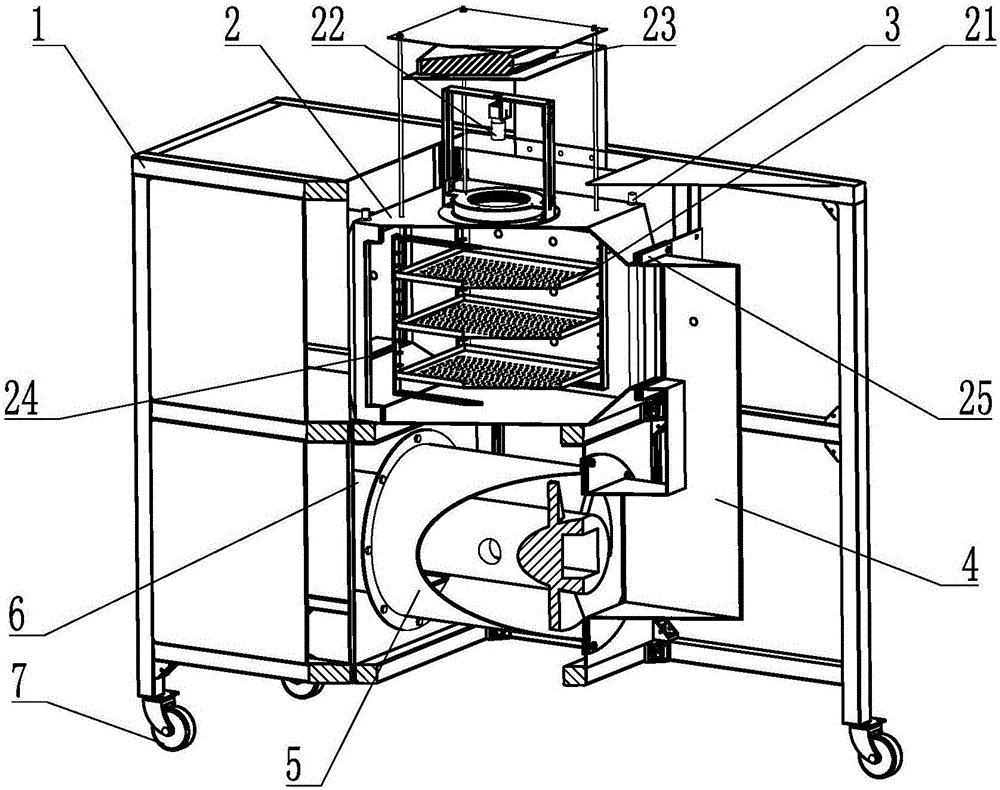 1
2
22
23
3
21
24
25
6
4
7
5