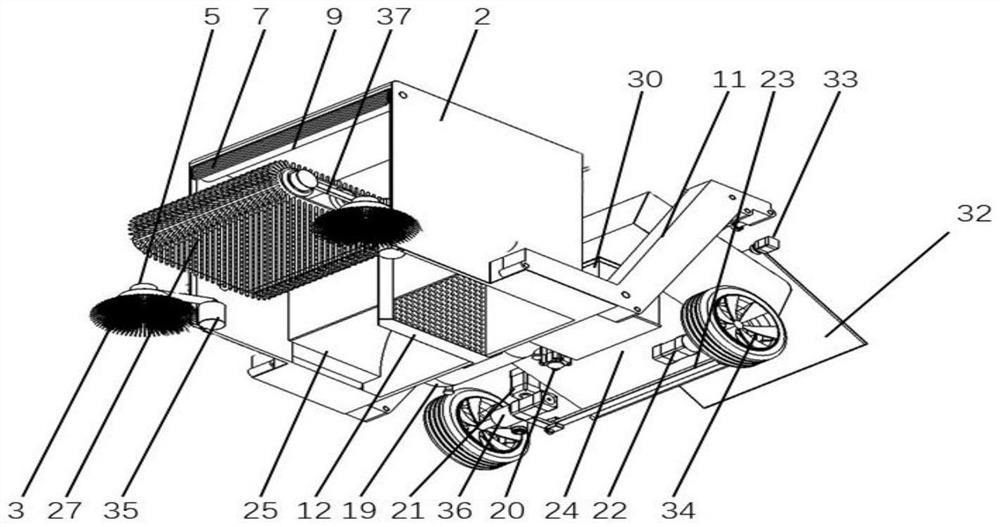 5 7 9 37 2 30 11 23 33 32

3 27 35 25 12 19 21 36 20 24 22 34