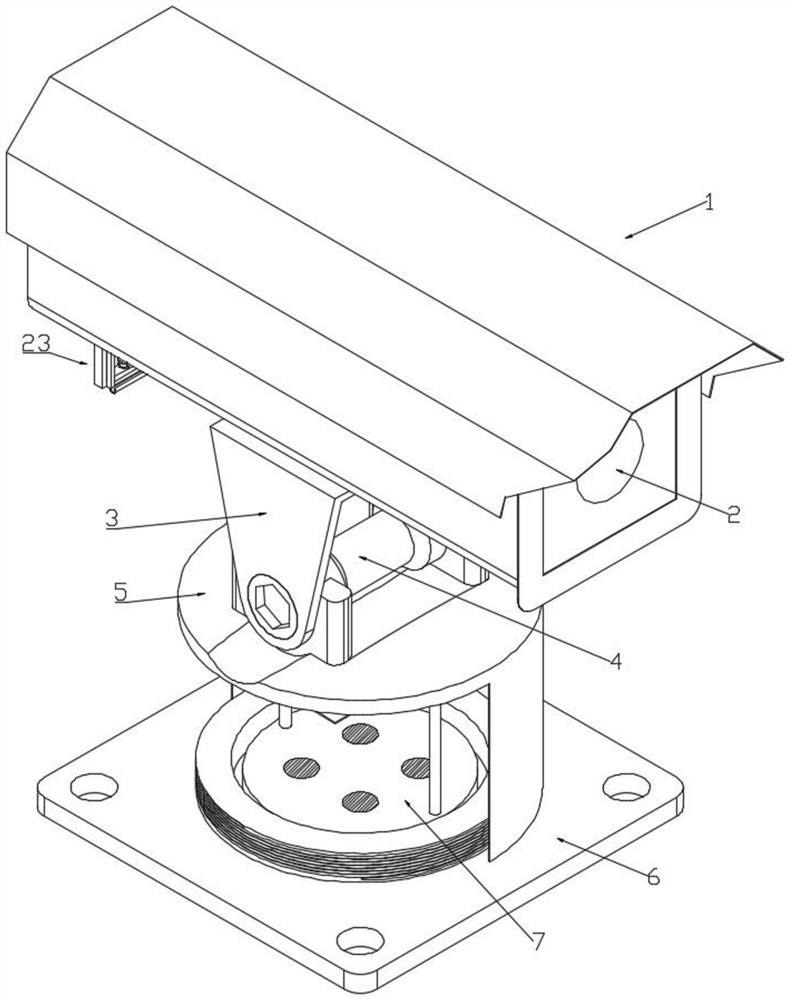 1
23
2
3
5
4
6
7