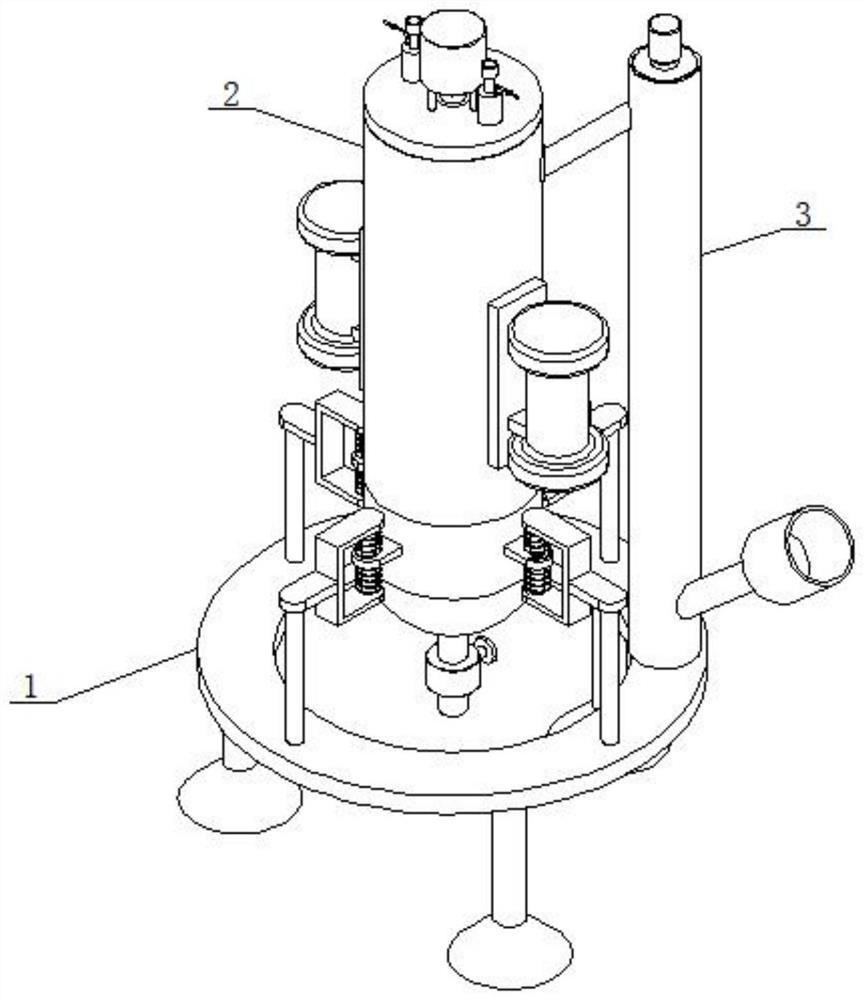 2

3

1