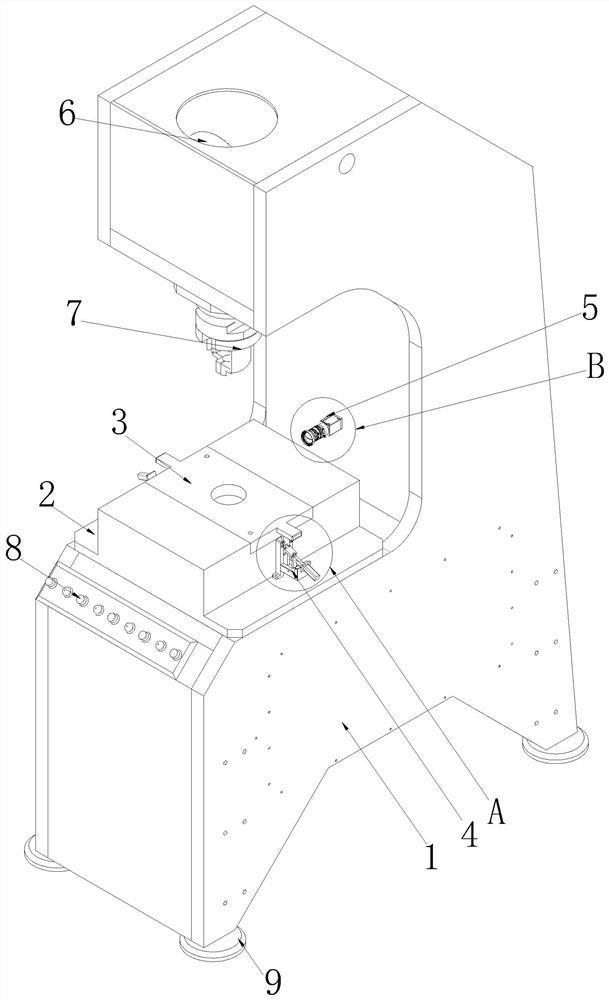 6
7
5
B
3
2
8
A
4
1
9