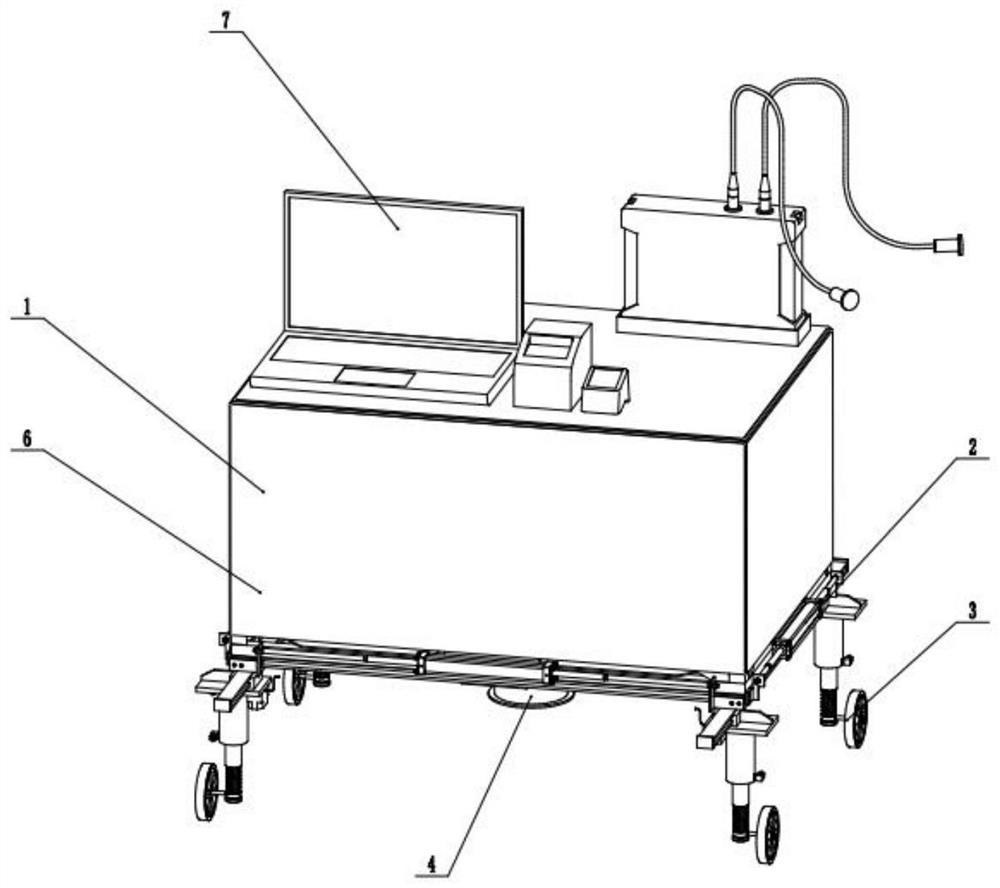 7
1
6
2
3
4