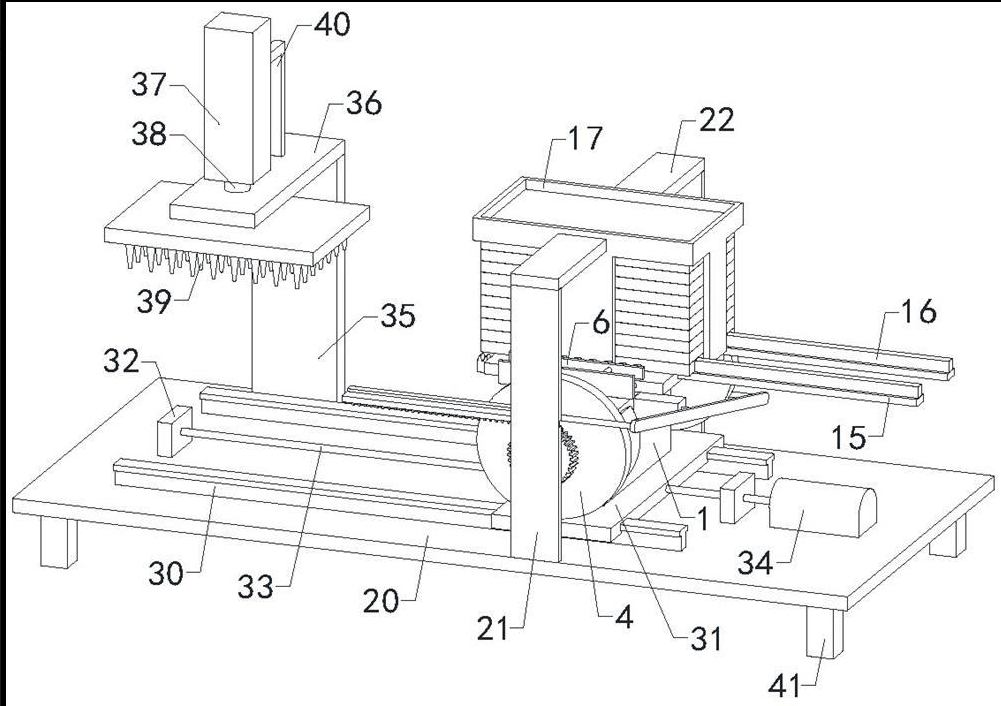 40
37
36
38
17
22
39
35
6
16
32
15
1
34
30
33
20
21
4
31
41