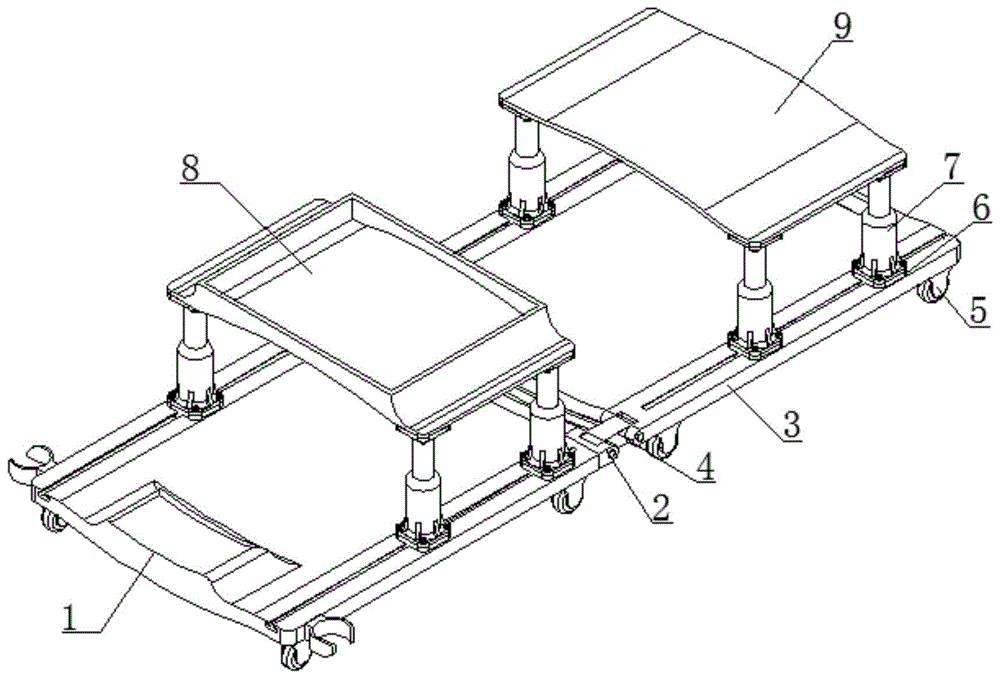 9
8
7
6
5
3
4
2
1