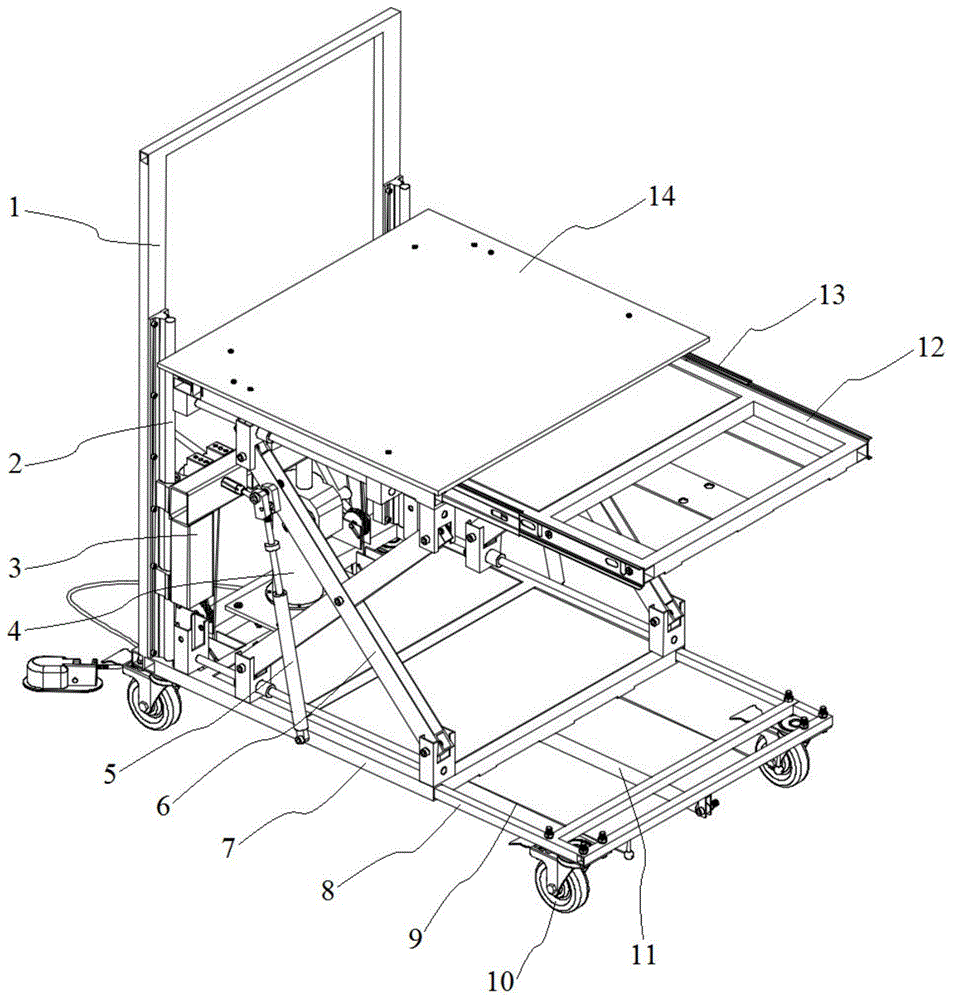 1
14
13
12
2
3
4
5
6
7
8
9
10
11