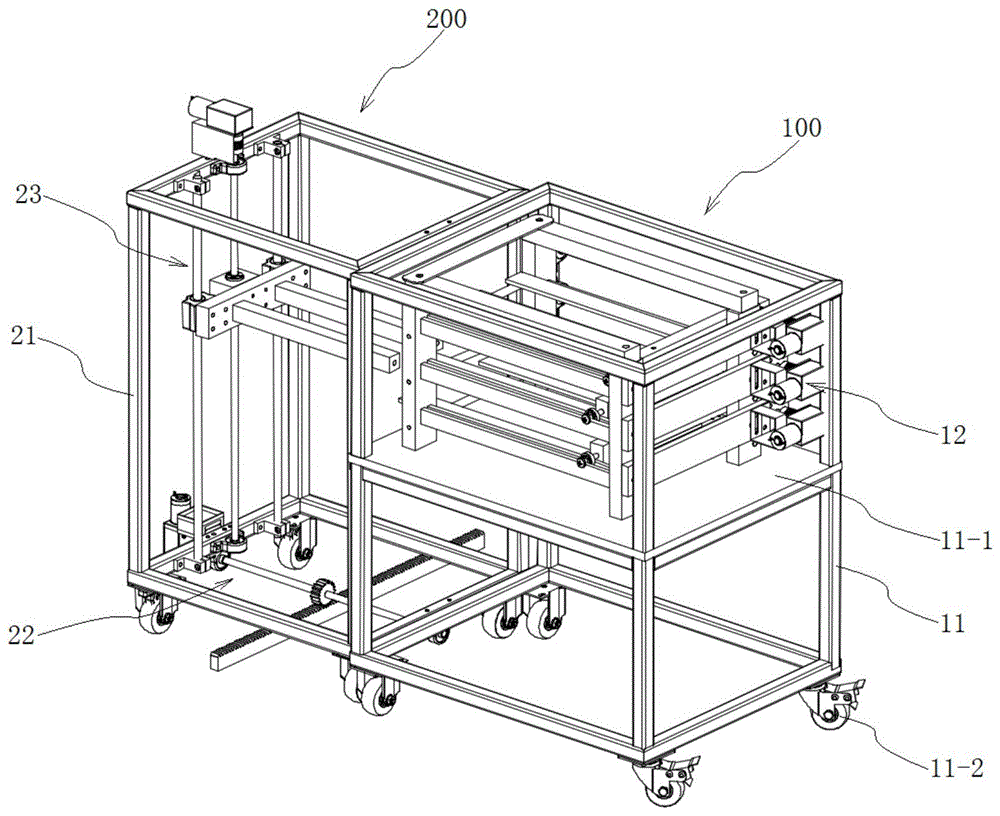 200
100
23
21
12
11-1
11
22
11-2