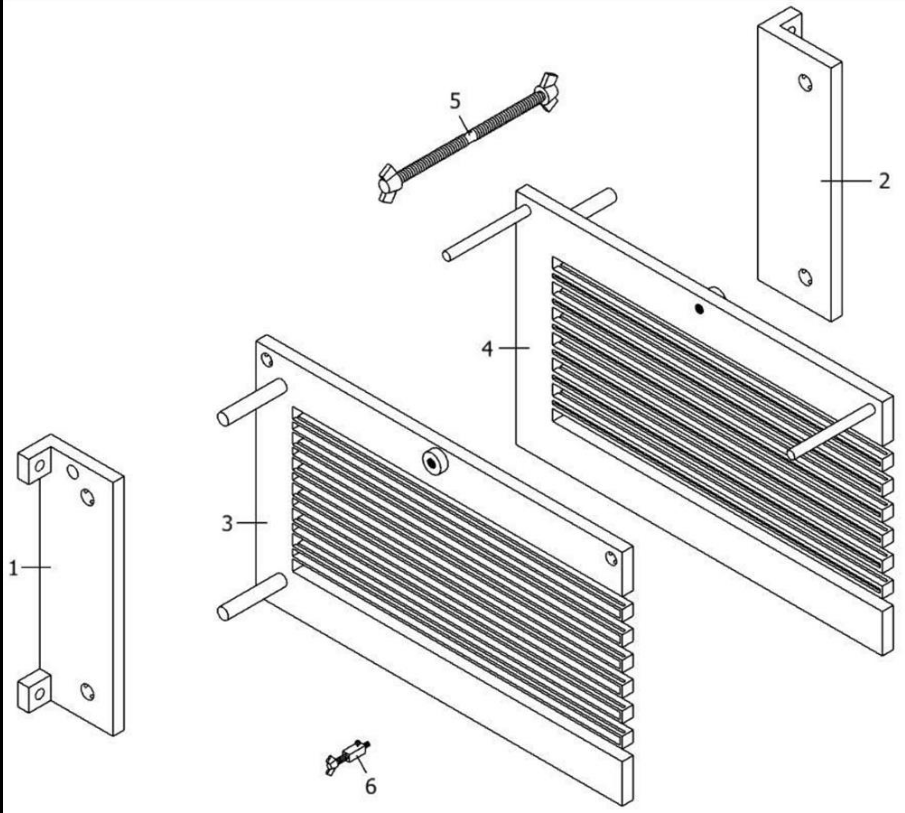 5
2
4
3
1
6