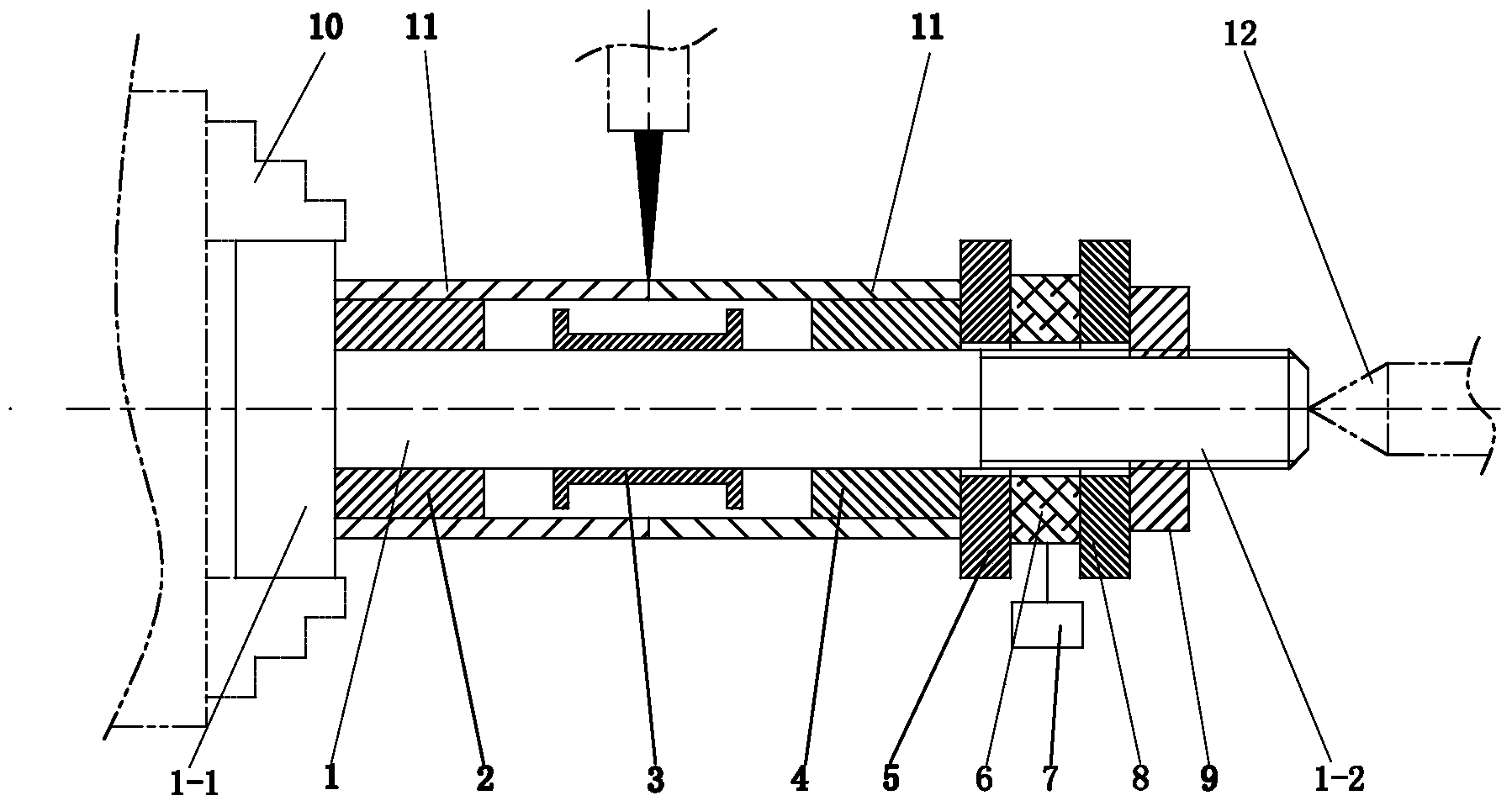 10
11
11
12
1-1
1
2
3
4
5
6
7
8
9
1-2