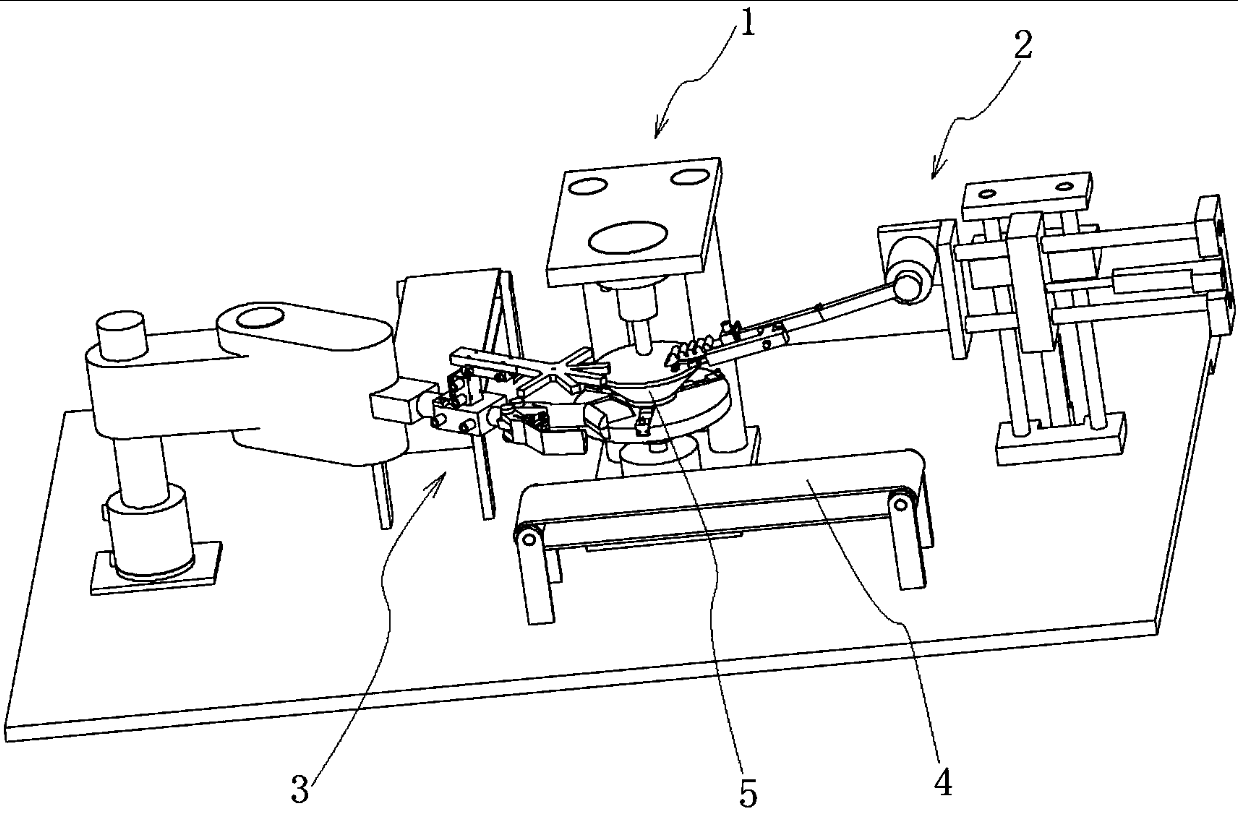 1
2
3
5
4