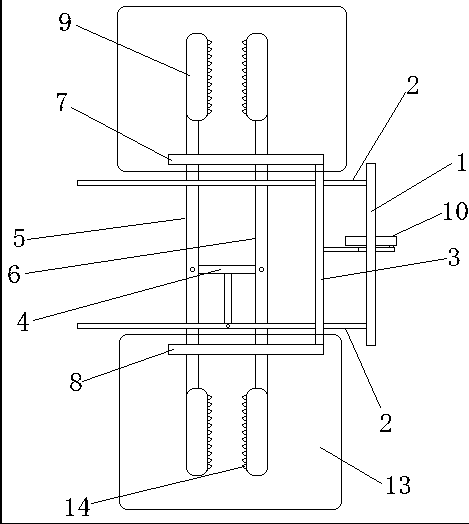 9
7
2
1
10
5
6
3
4
8
2
13
14