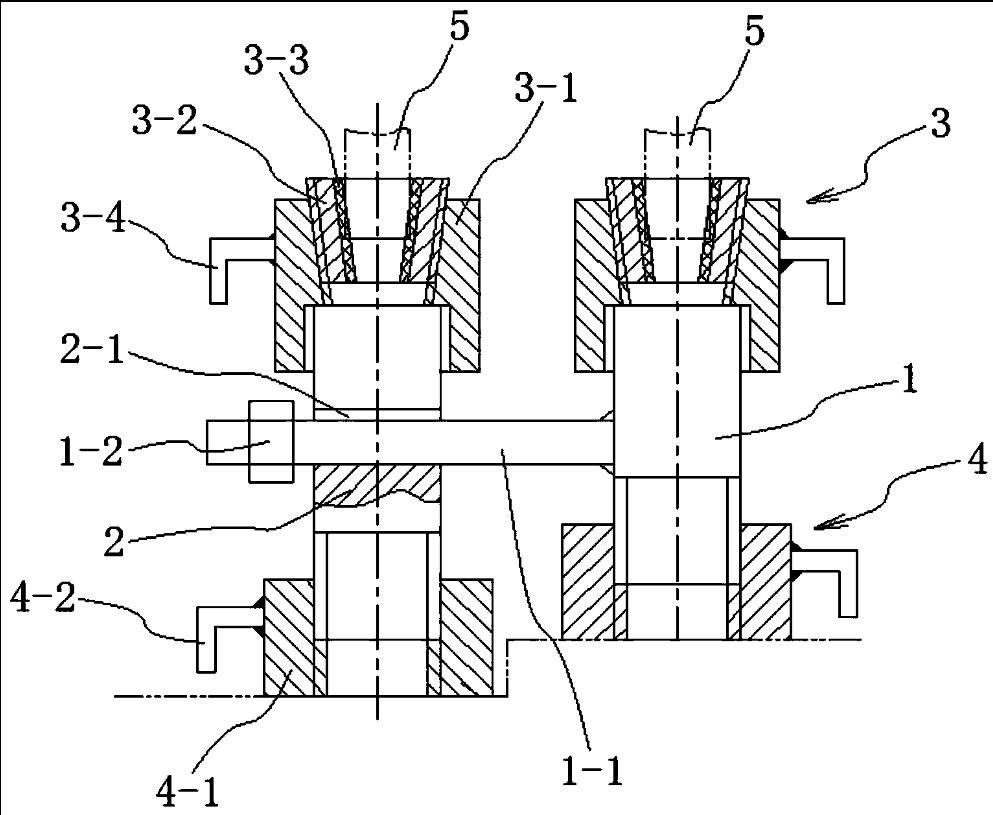 5
5
3-3
3-1
3-2
3
3-4
2-1
1
1-2
4
2
4-2
4-1
1-1