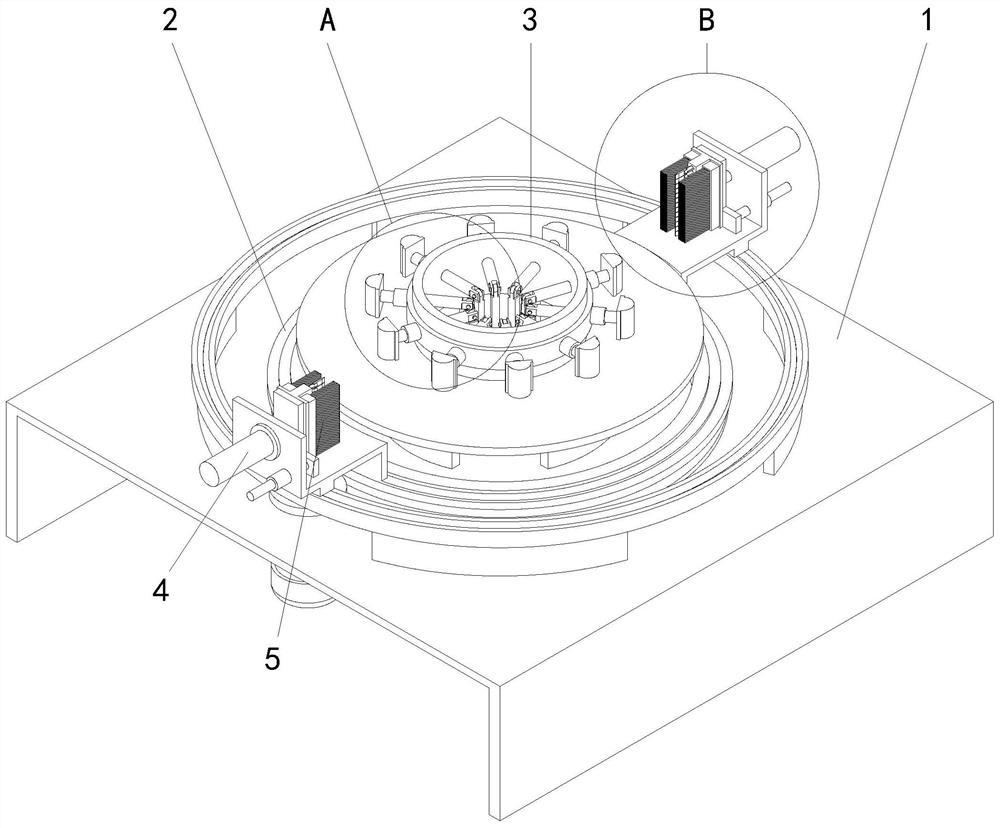 2
A
3
B
1
4
5