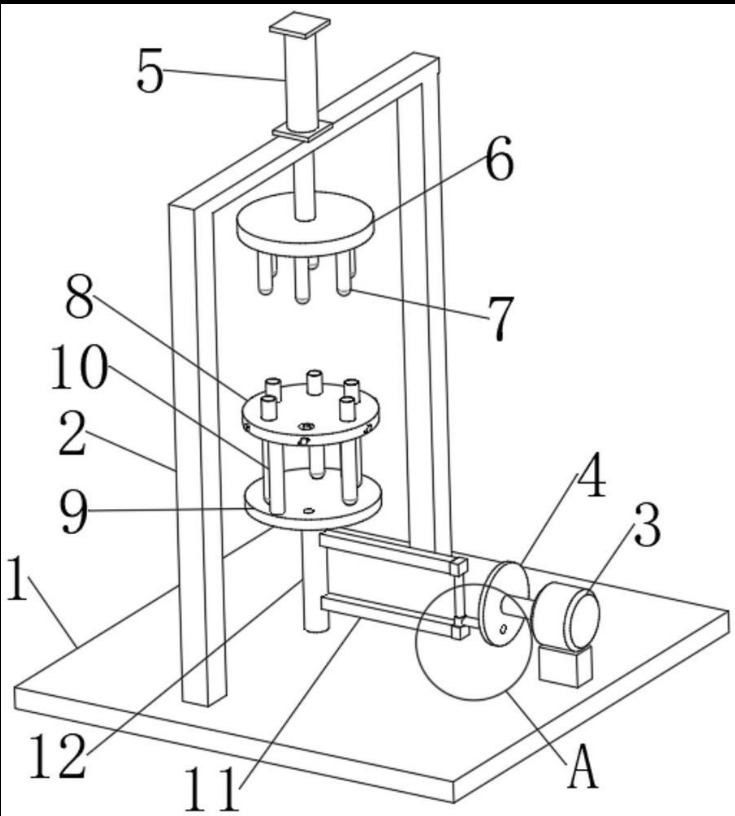 5
6
7
8
10
2
9
4
3
1
12
11
A