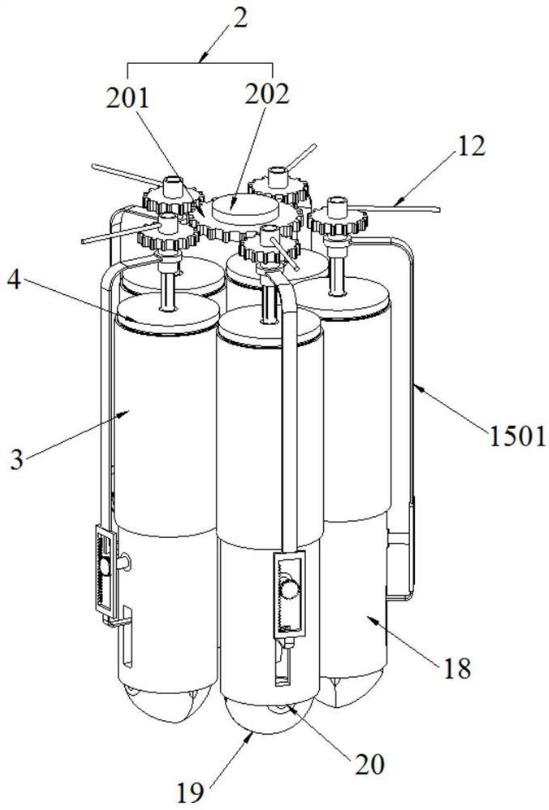 2
201
202
12
4
3
1501
18
20
19