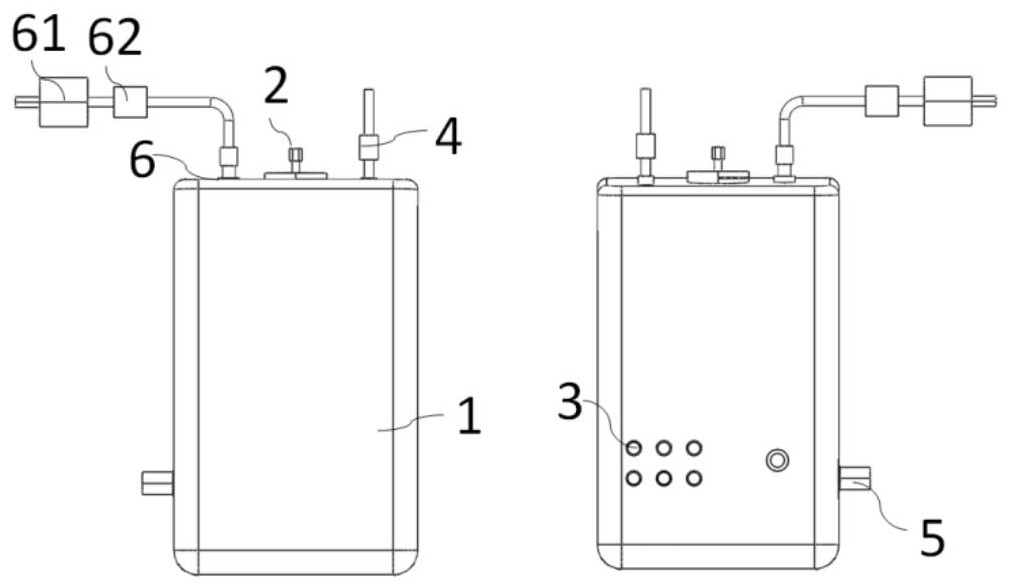 61
62
2
4
6
1
3
5