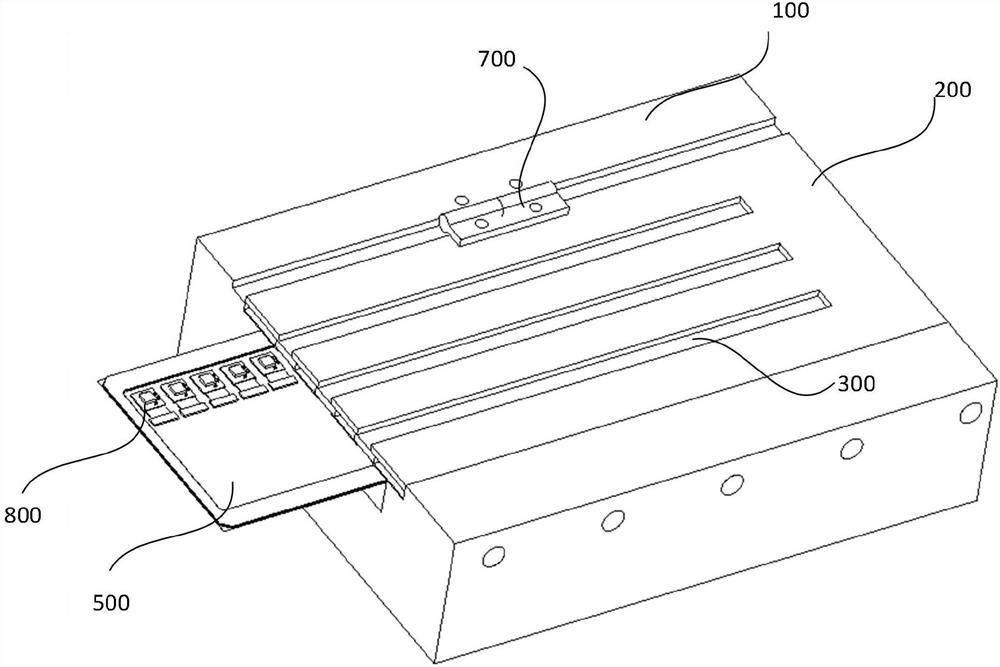 100
700
200
300
800
500