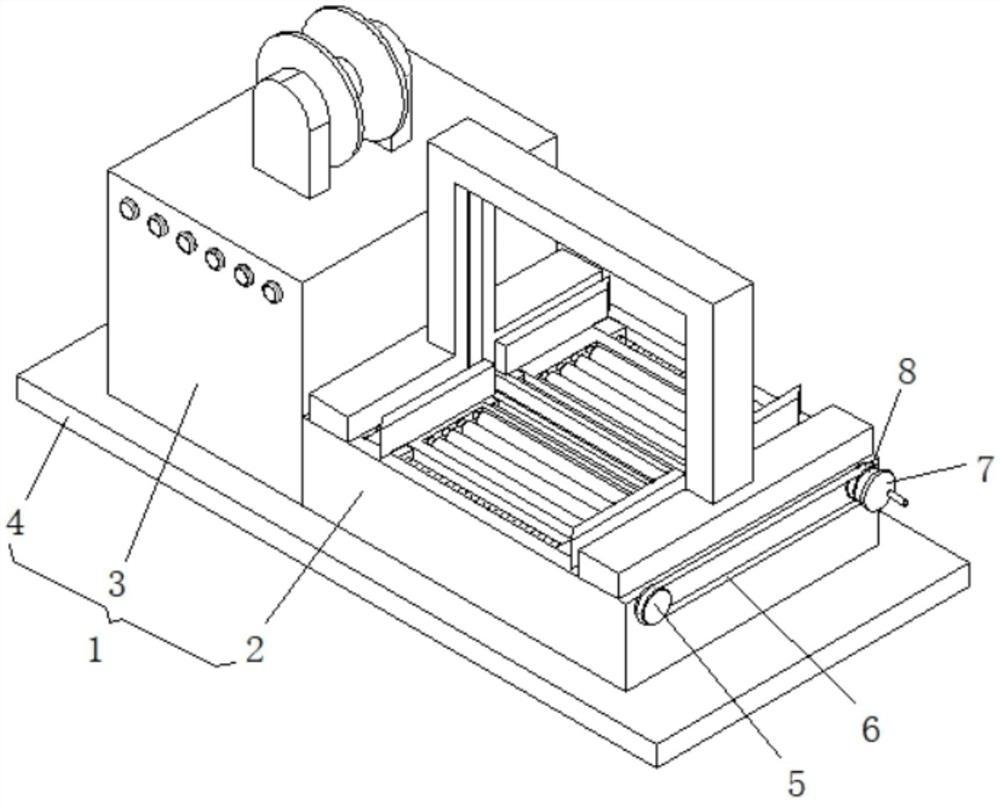 8
7
4
3
1
2
6
5