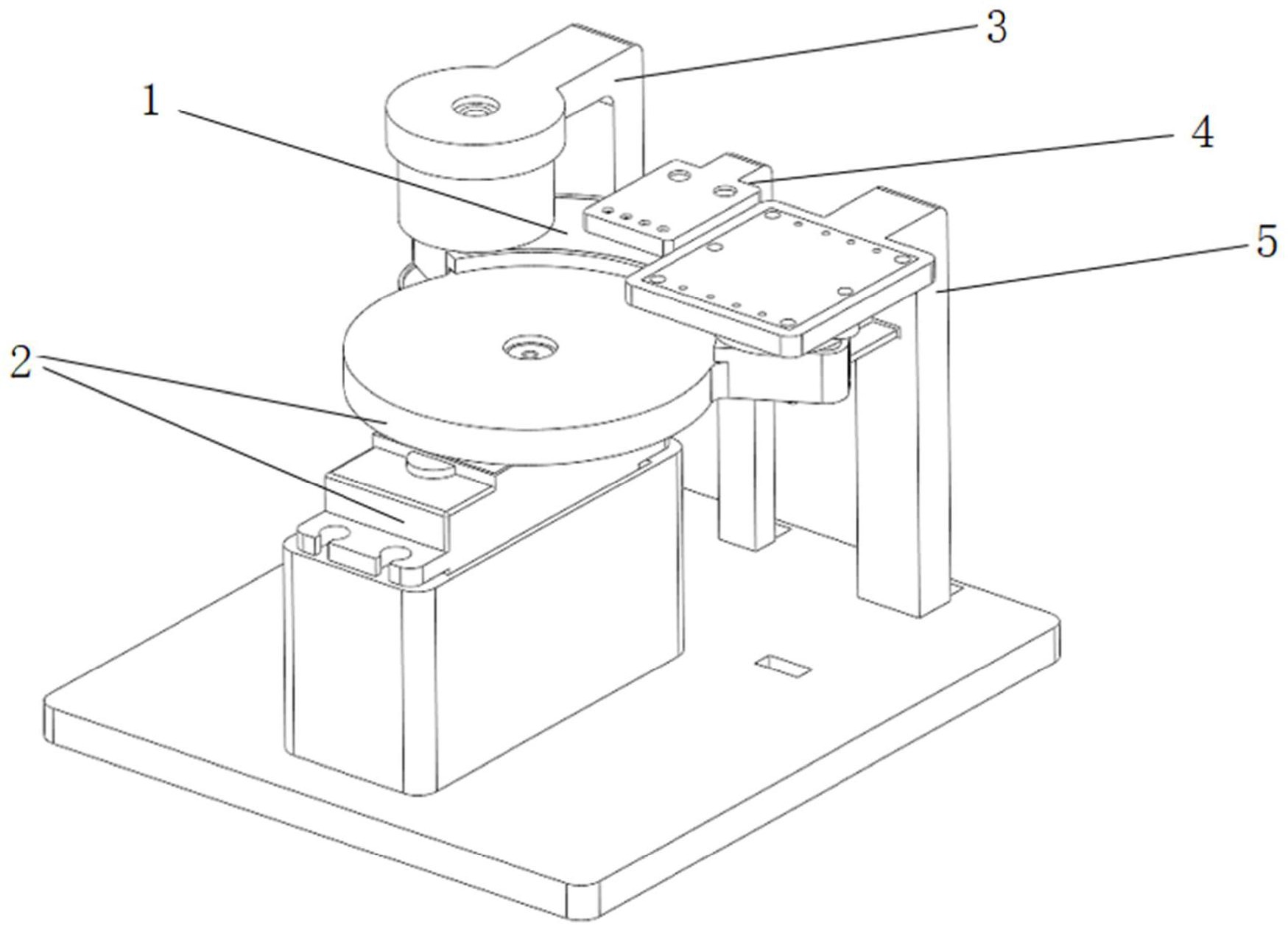 3
1
4
5
2