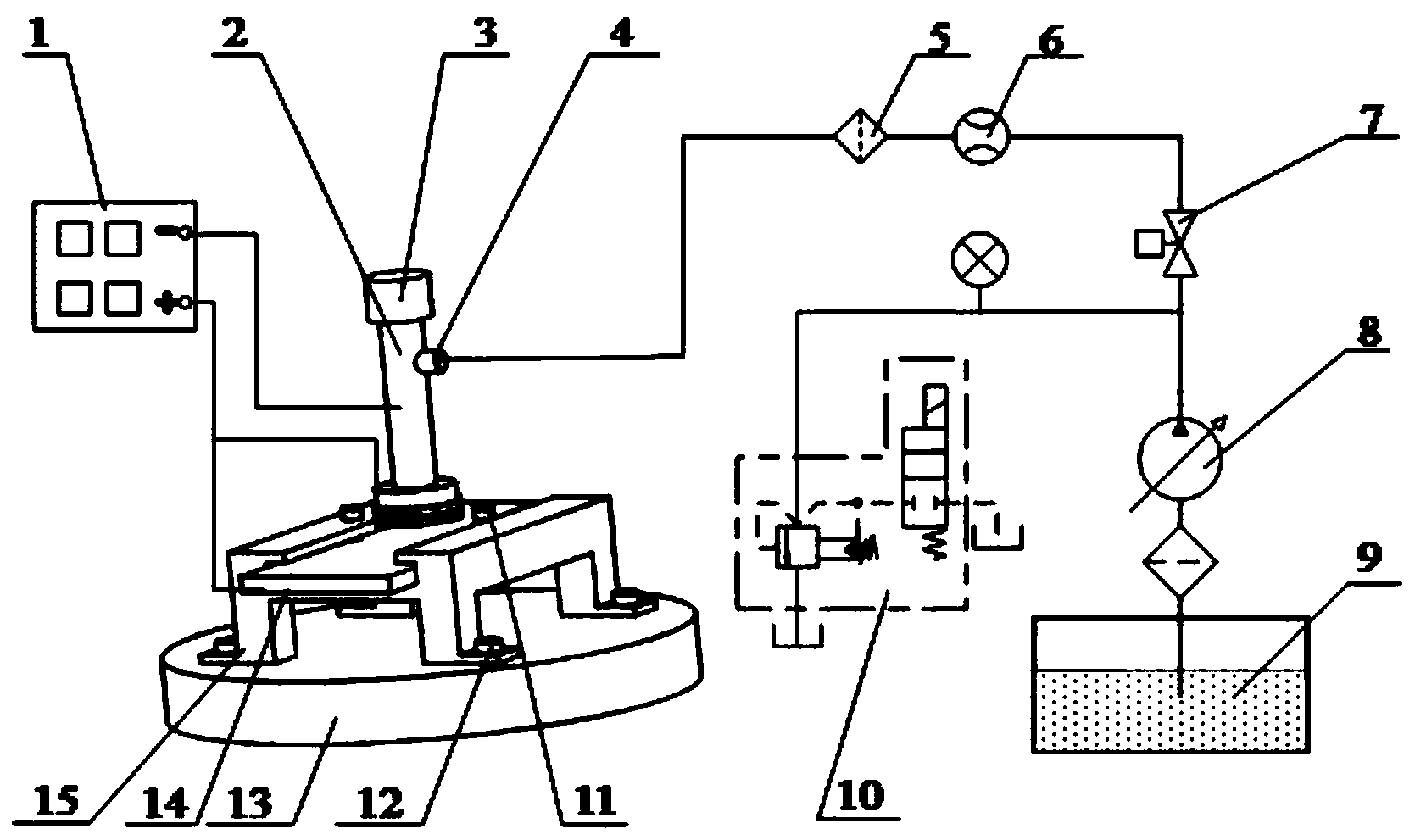 1
2
3
4
5
6
7
8
9
15
14
13
12
11
10