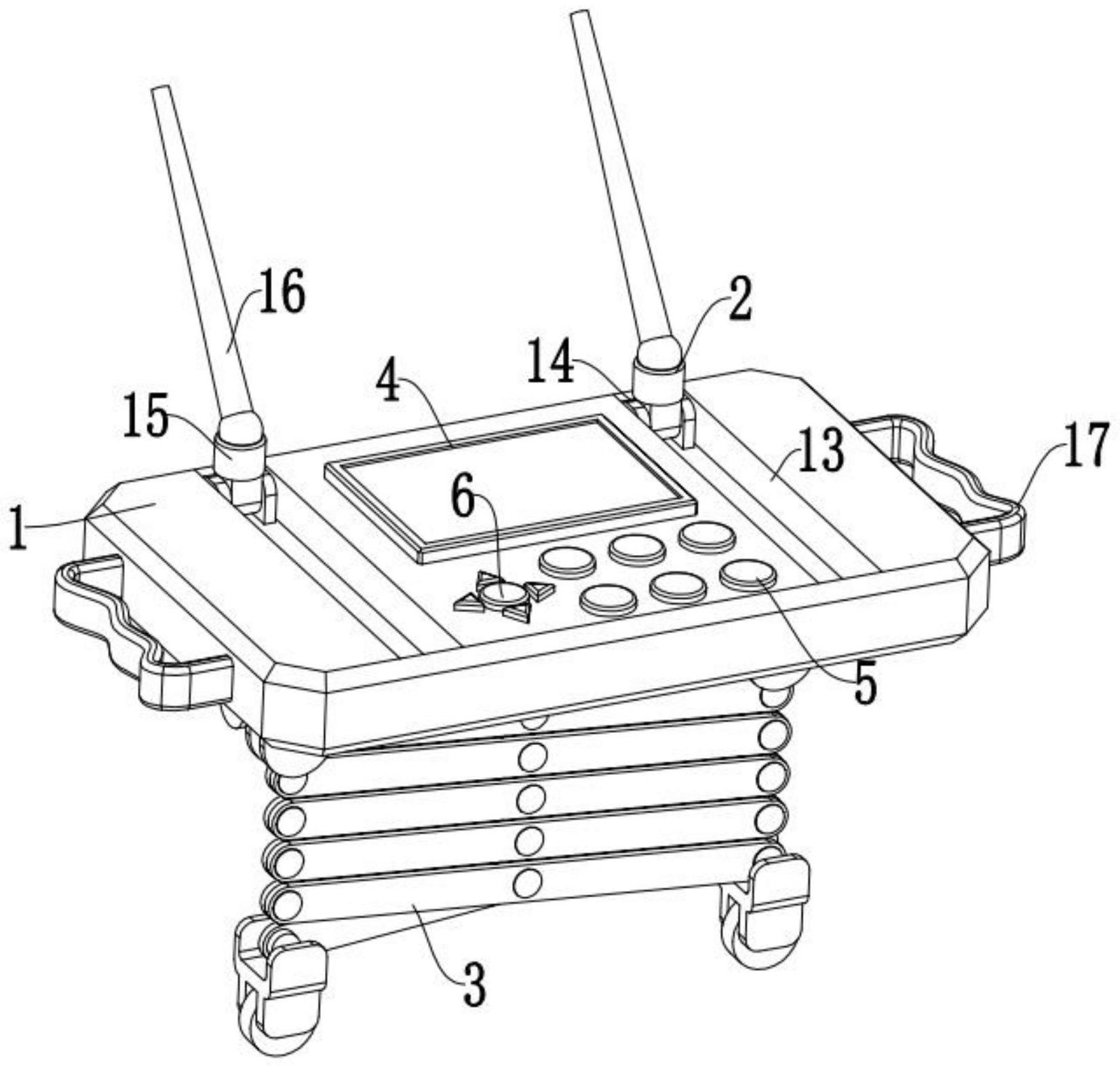 16
2
14
4
15
13
17
6
1
5
3