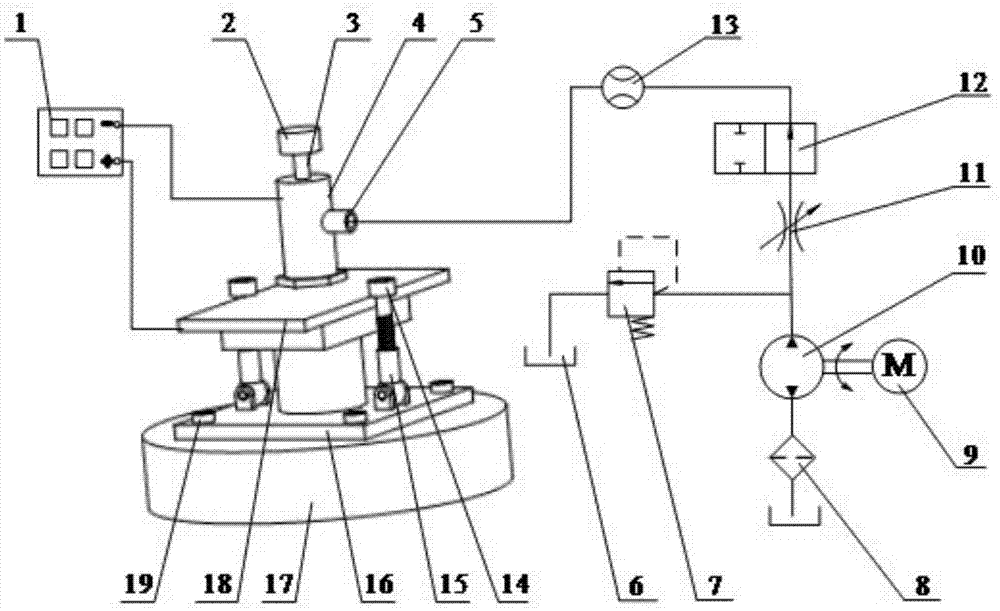 1
2
3
4
5
13
12
11
10
M
9
8
7
6
14
15
16
17
18
19