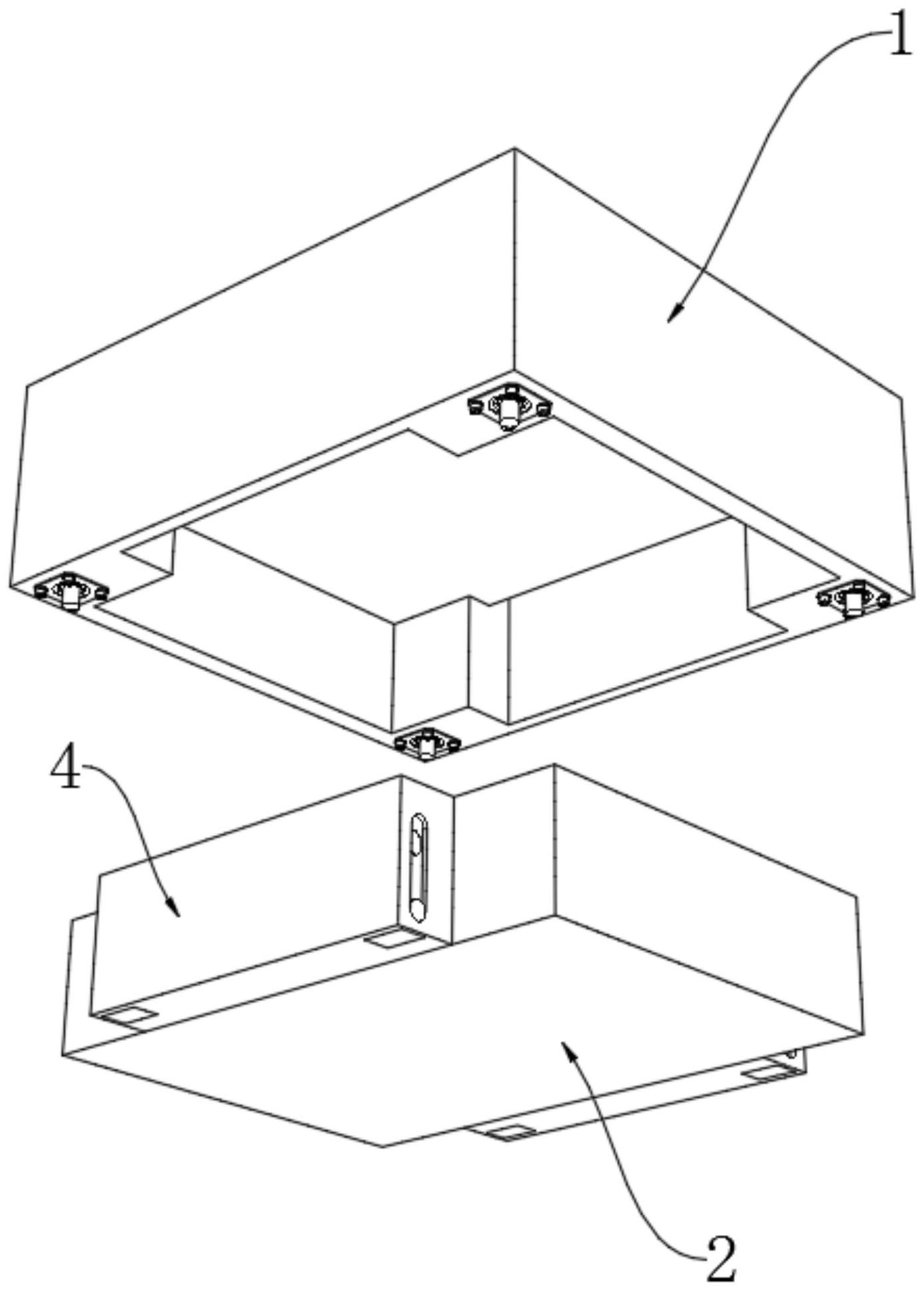 1

4

2