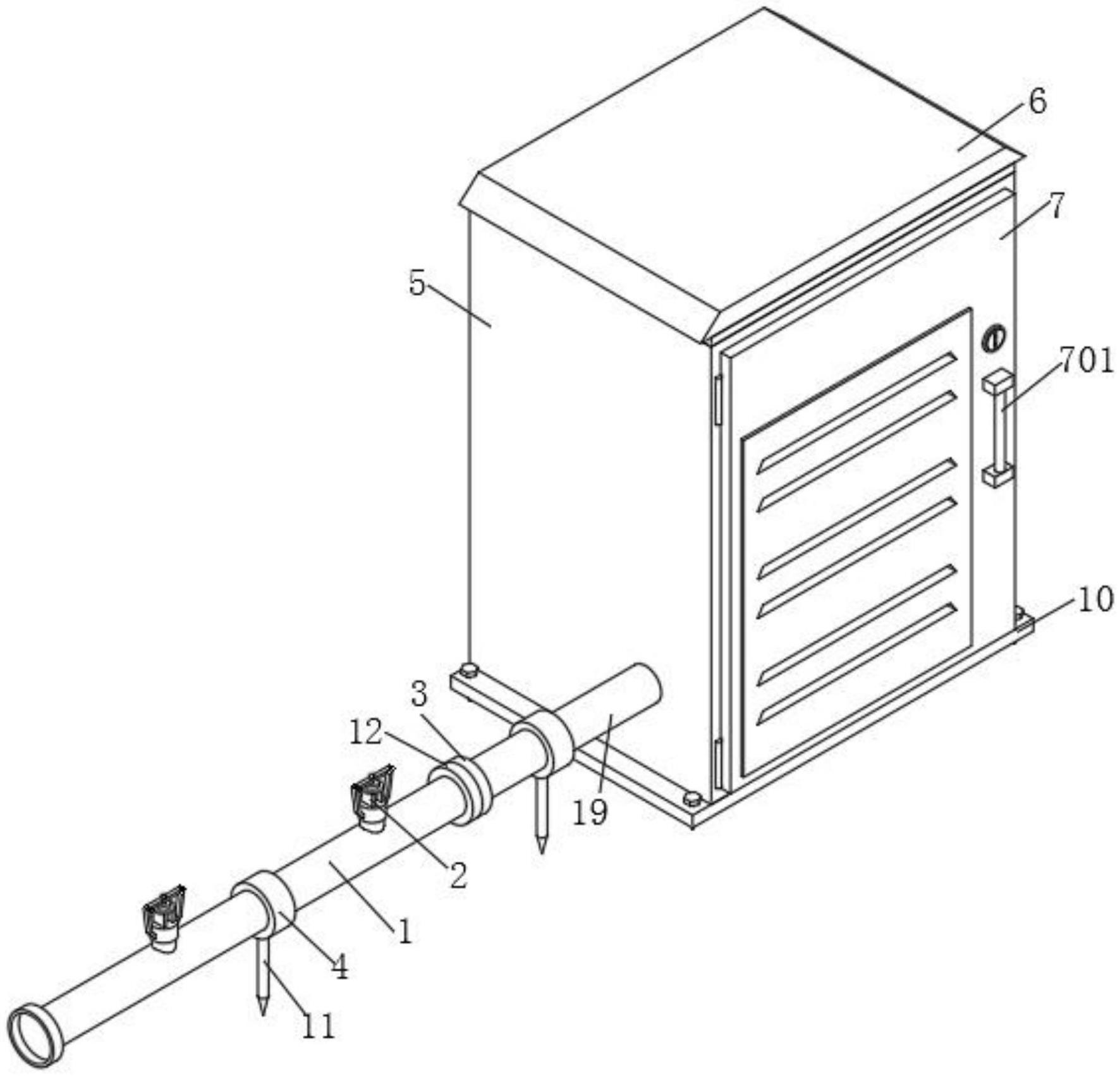 6
7
5
701
10
3
12
19
2
1
4
11