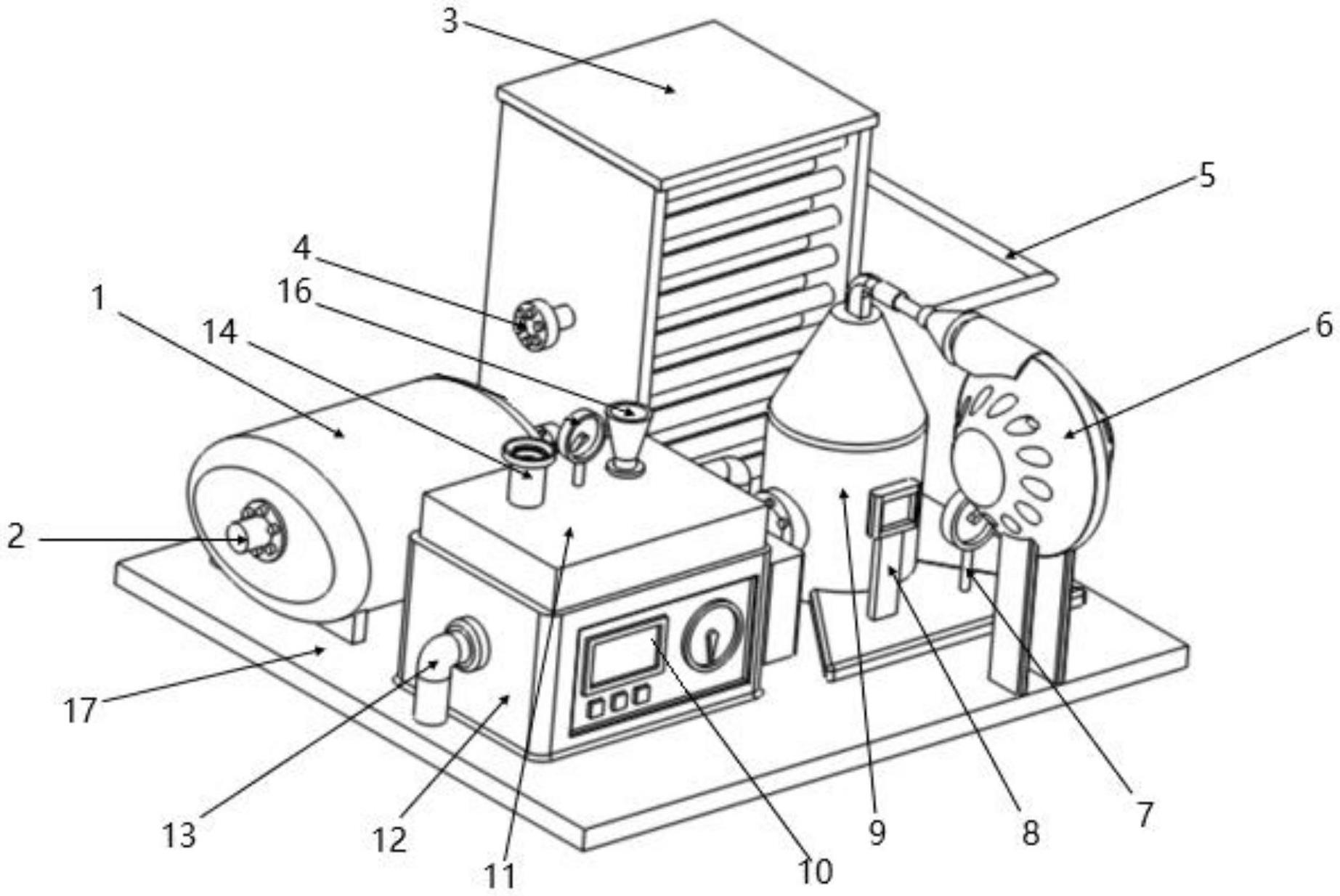 3
5
4
16
1
14
6
2
17
13
12
11
10
9
8
7