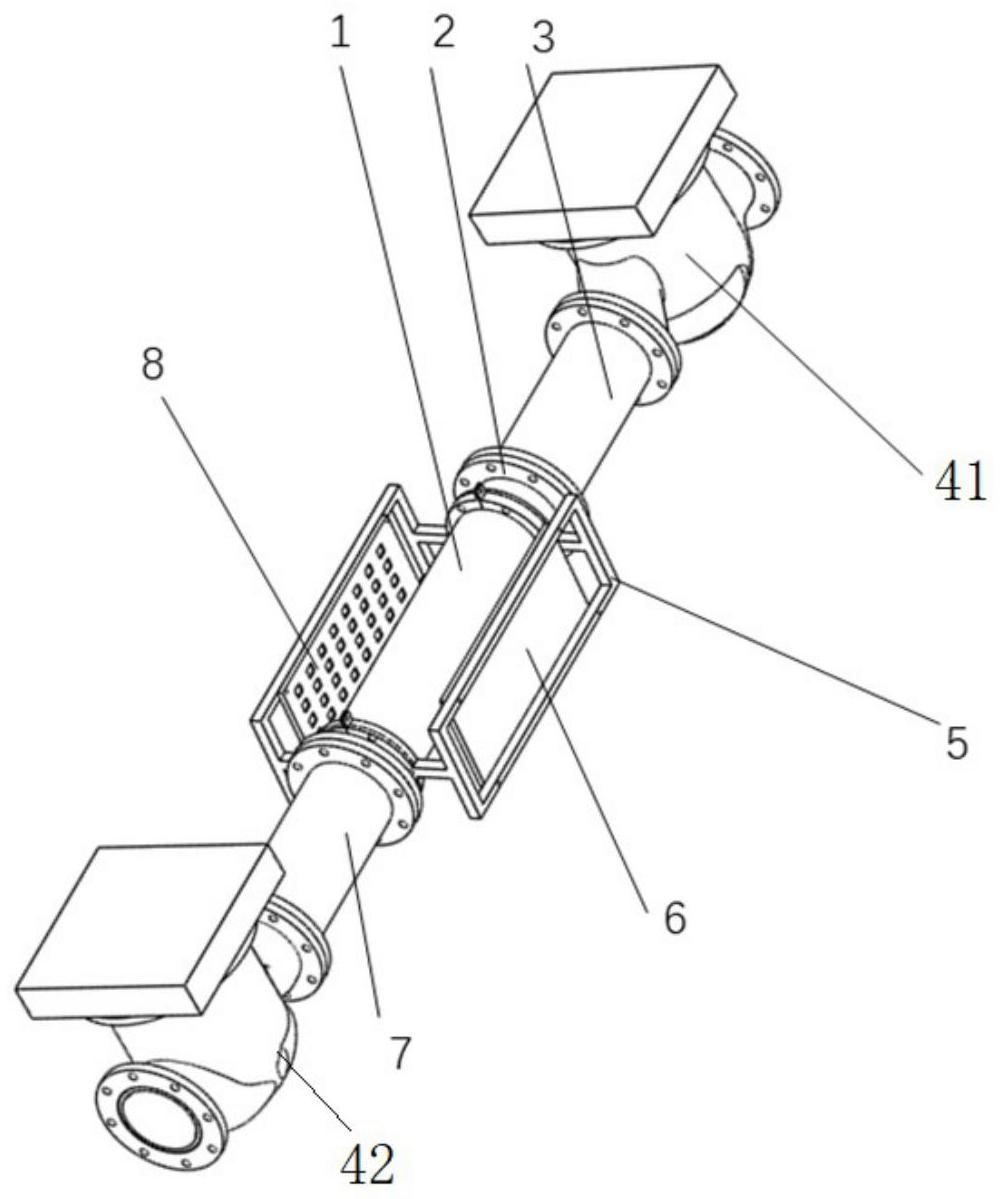 1
2
3
8
41
5
6
7
42