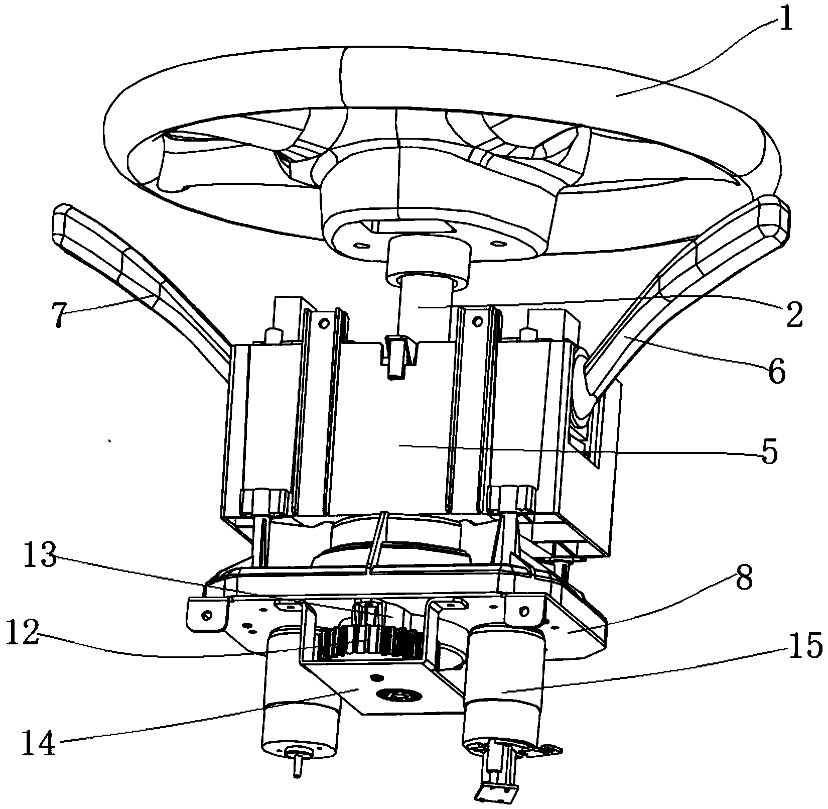 1
7
2
6
5
13
8
12
15
14