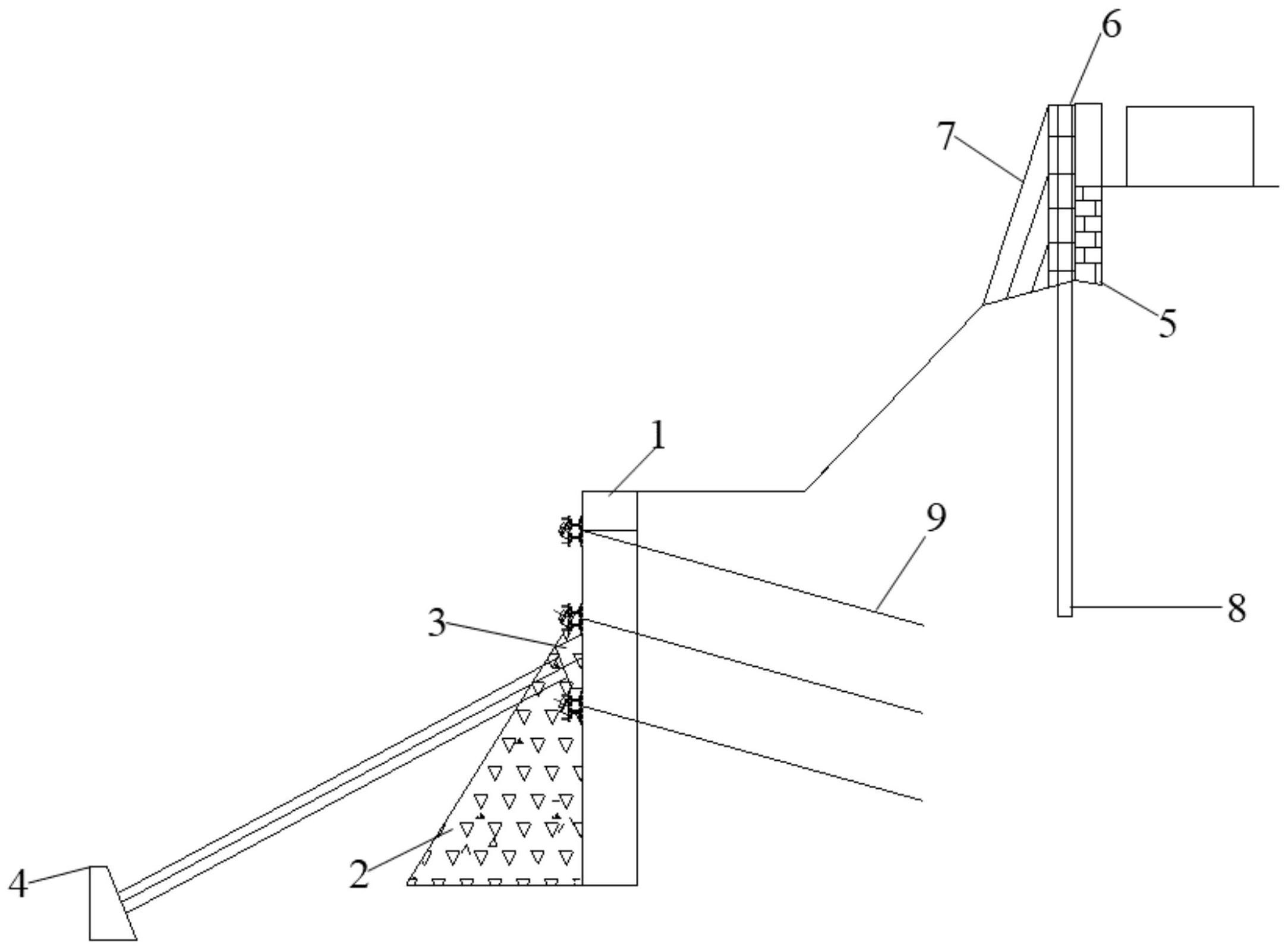 6
7
5
1
9
8
3
2
4