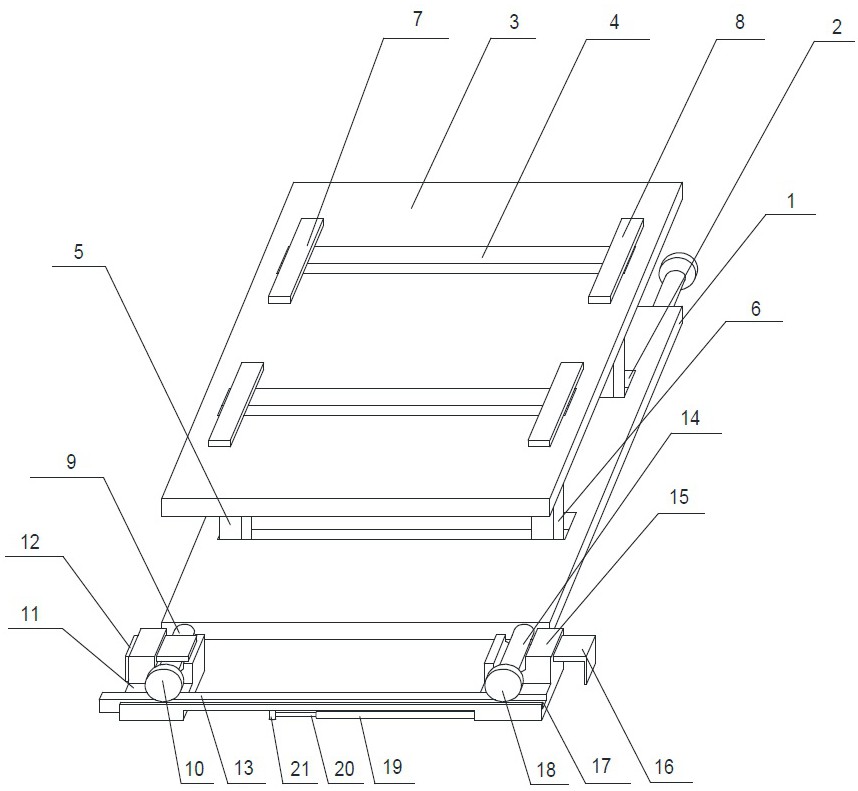 7
3
4
8
2
1
5
6
14
9
15
12
11
10
13
21
20
19
18
17
16