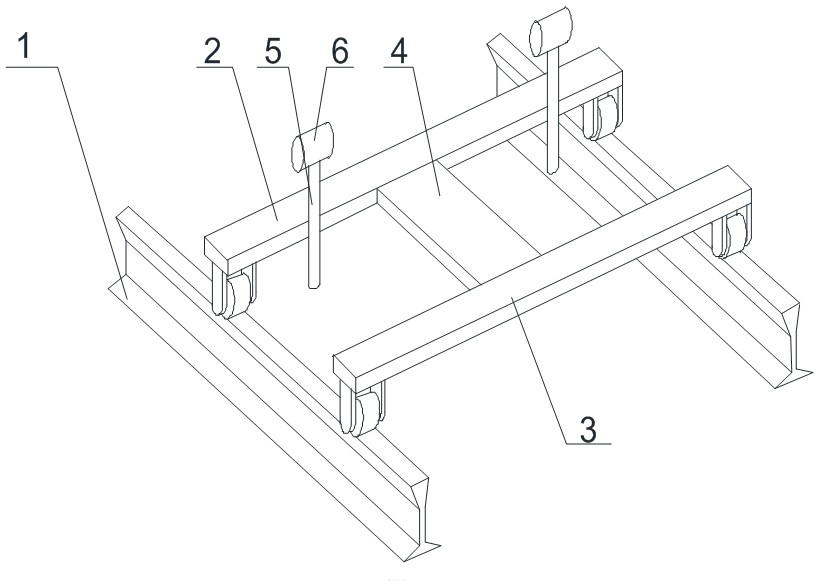 1
2
5
6
4
3