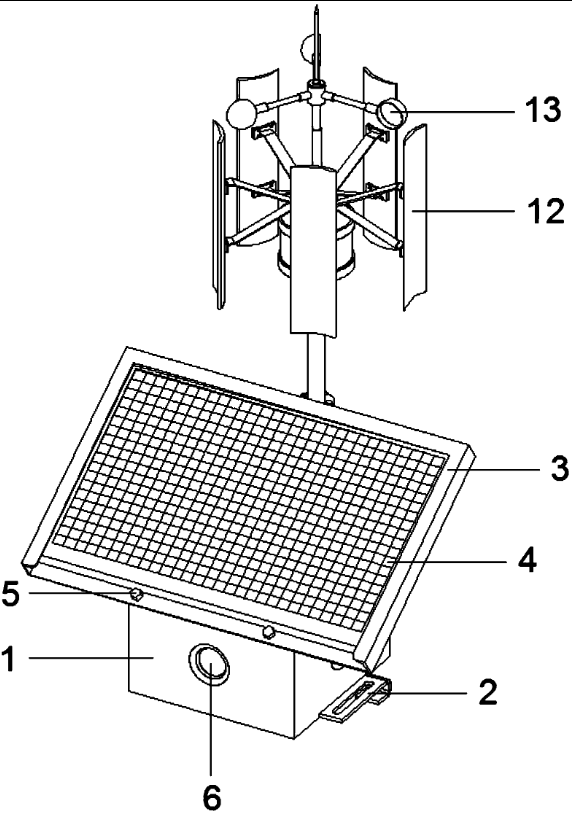 13
12
3
4
5
1
2
6