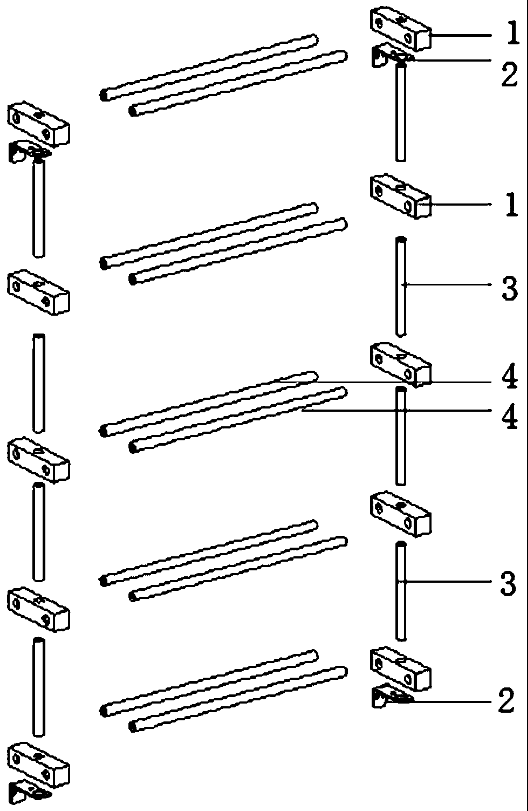 1
2
1
3
4
4
3
2