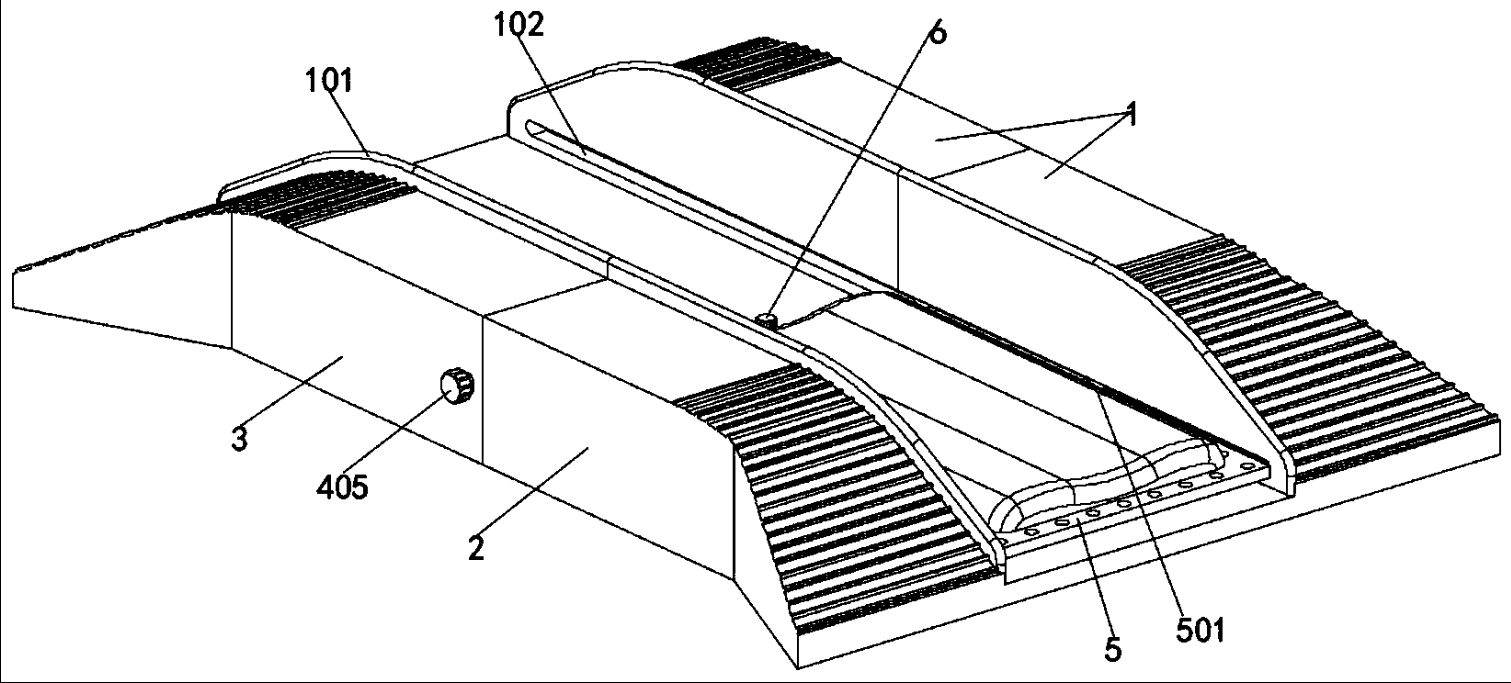 102
6
101
1
3
405
2
5
501