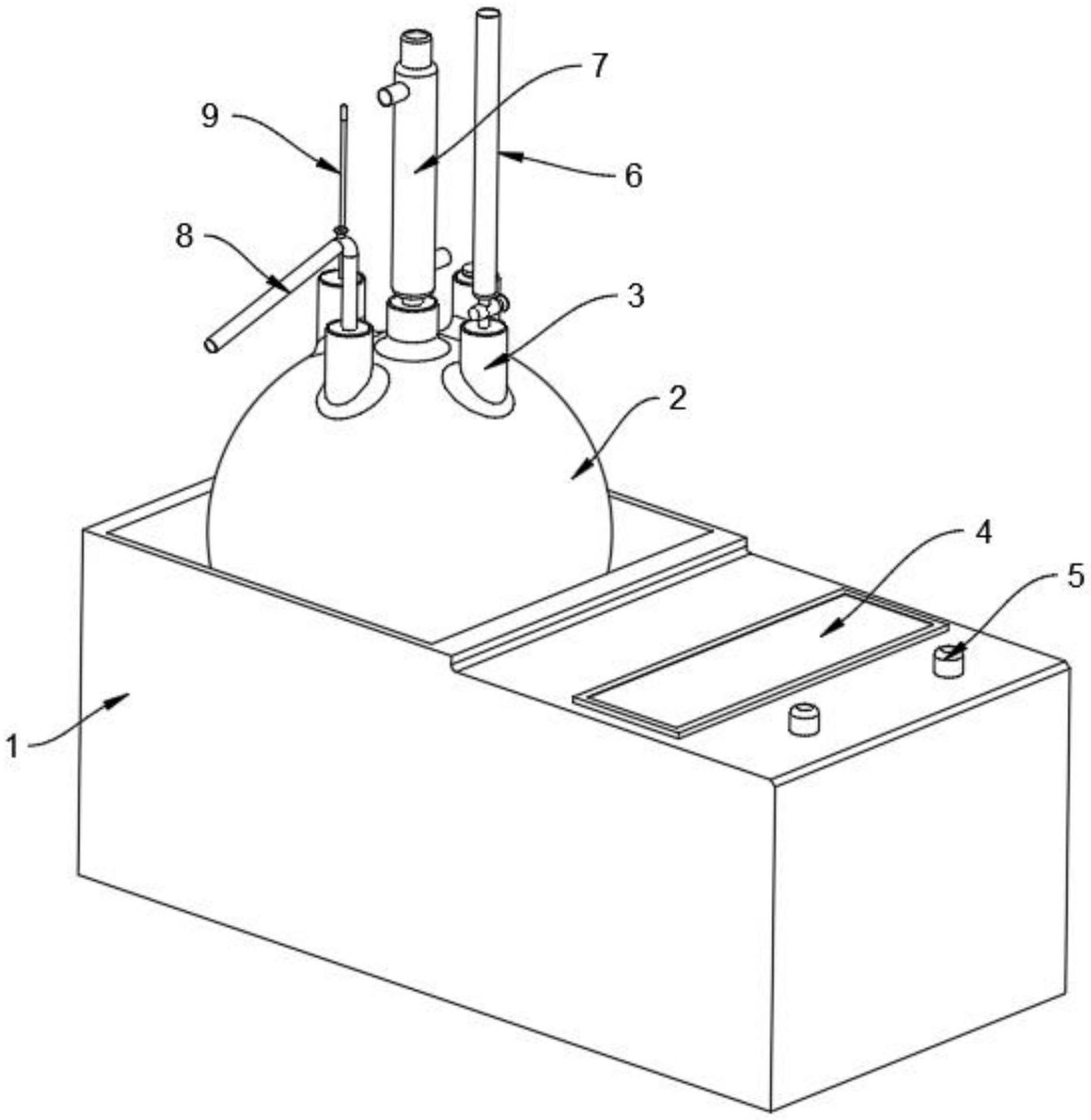 7
9
6
8
3
2
4
5
1