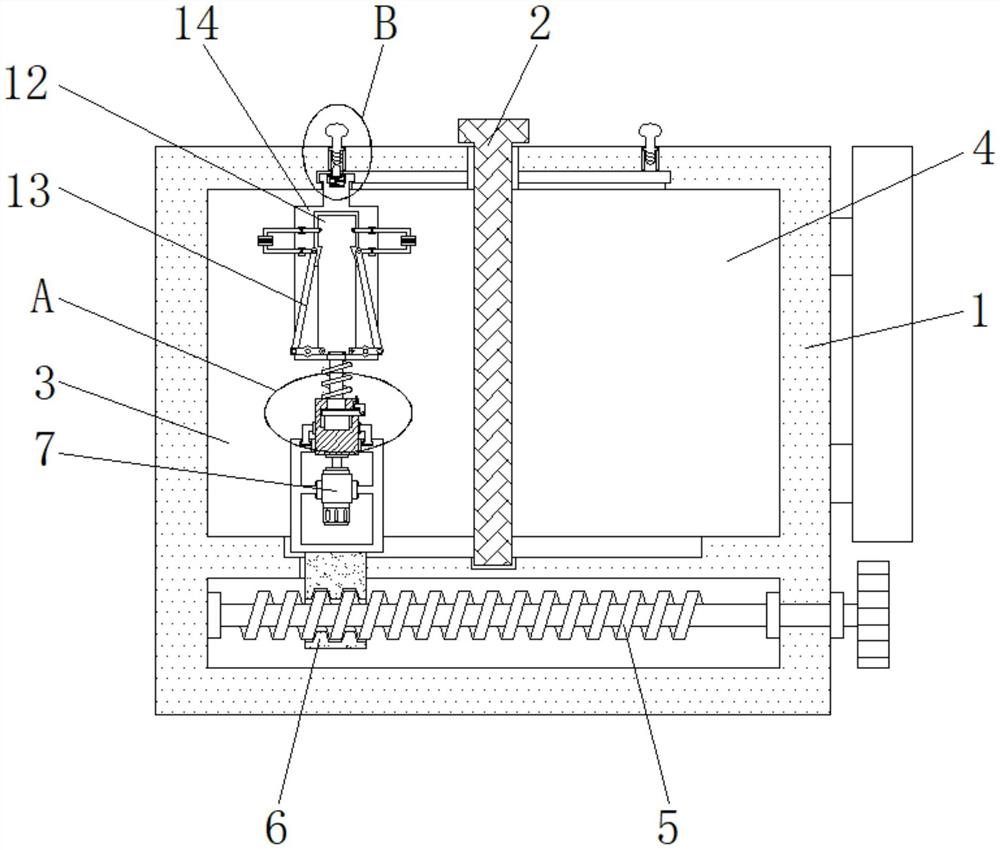 14
B
2
12
13
4
A
1
3
7
6
5