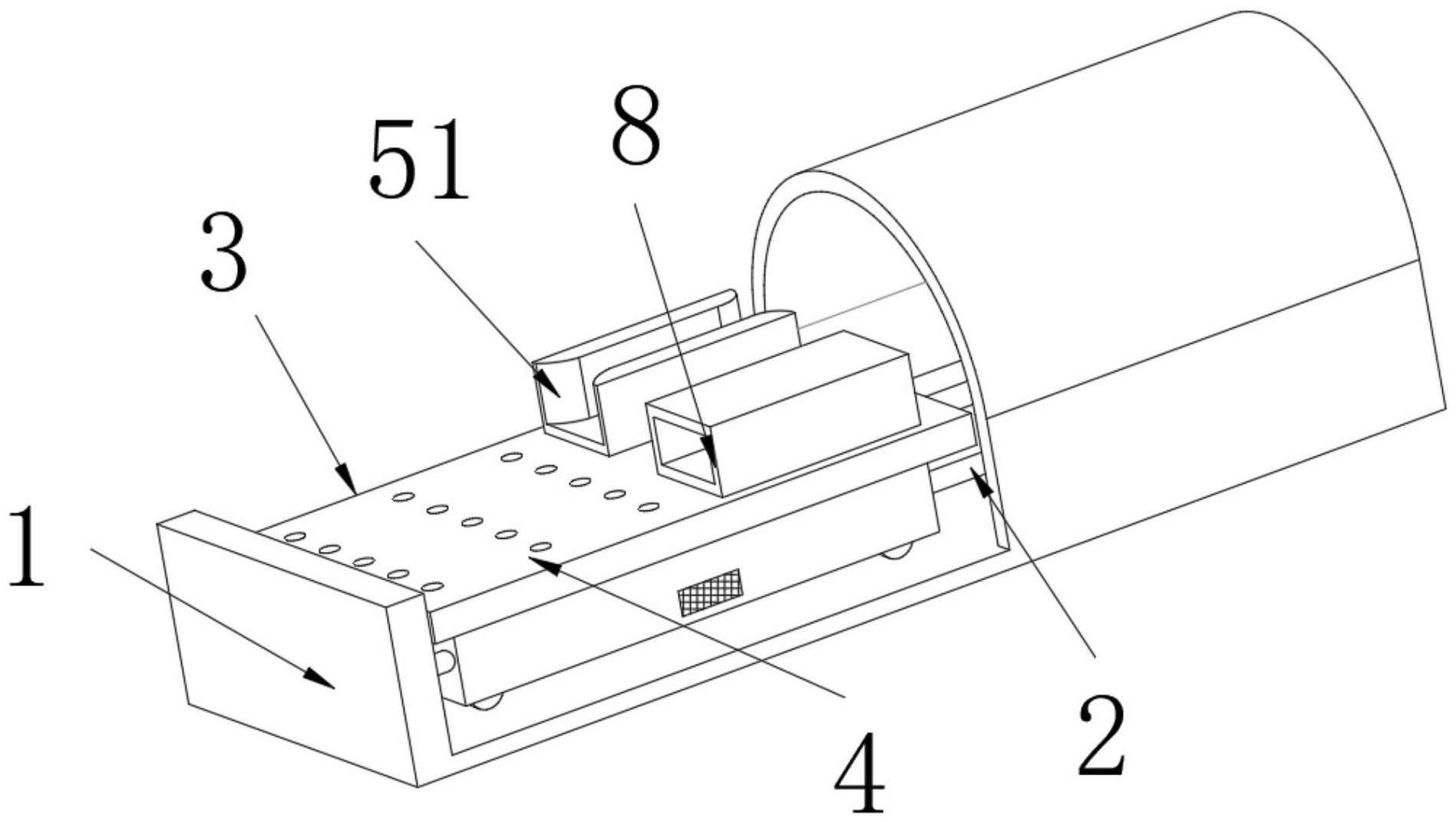 51
8
3
1
4
2